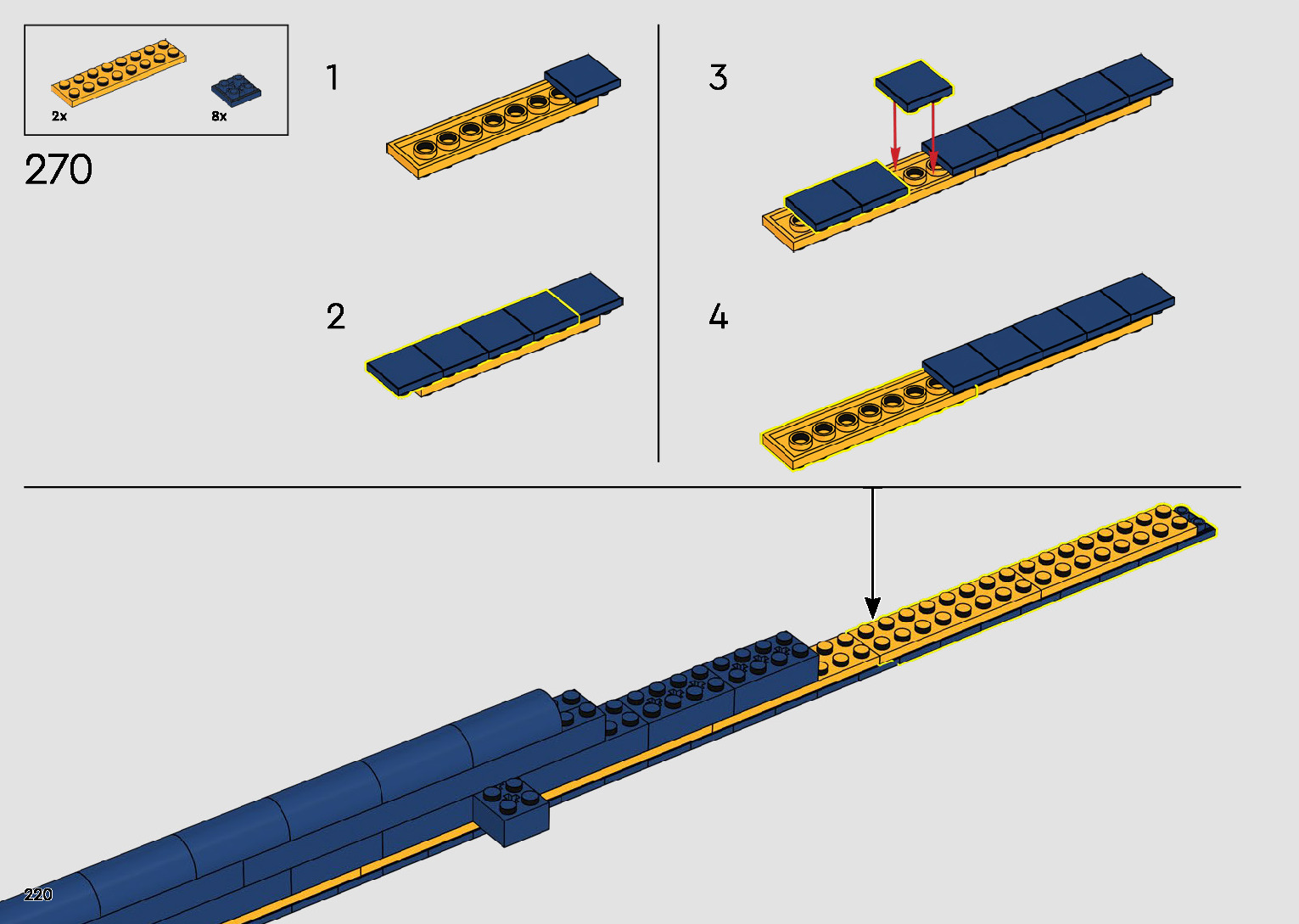 2x
8x
270
1
2
3
4
220