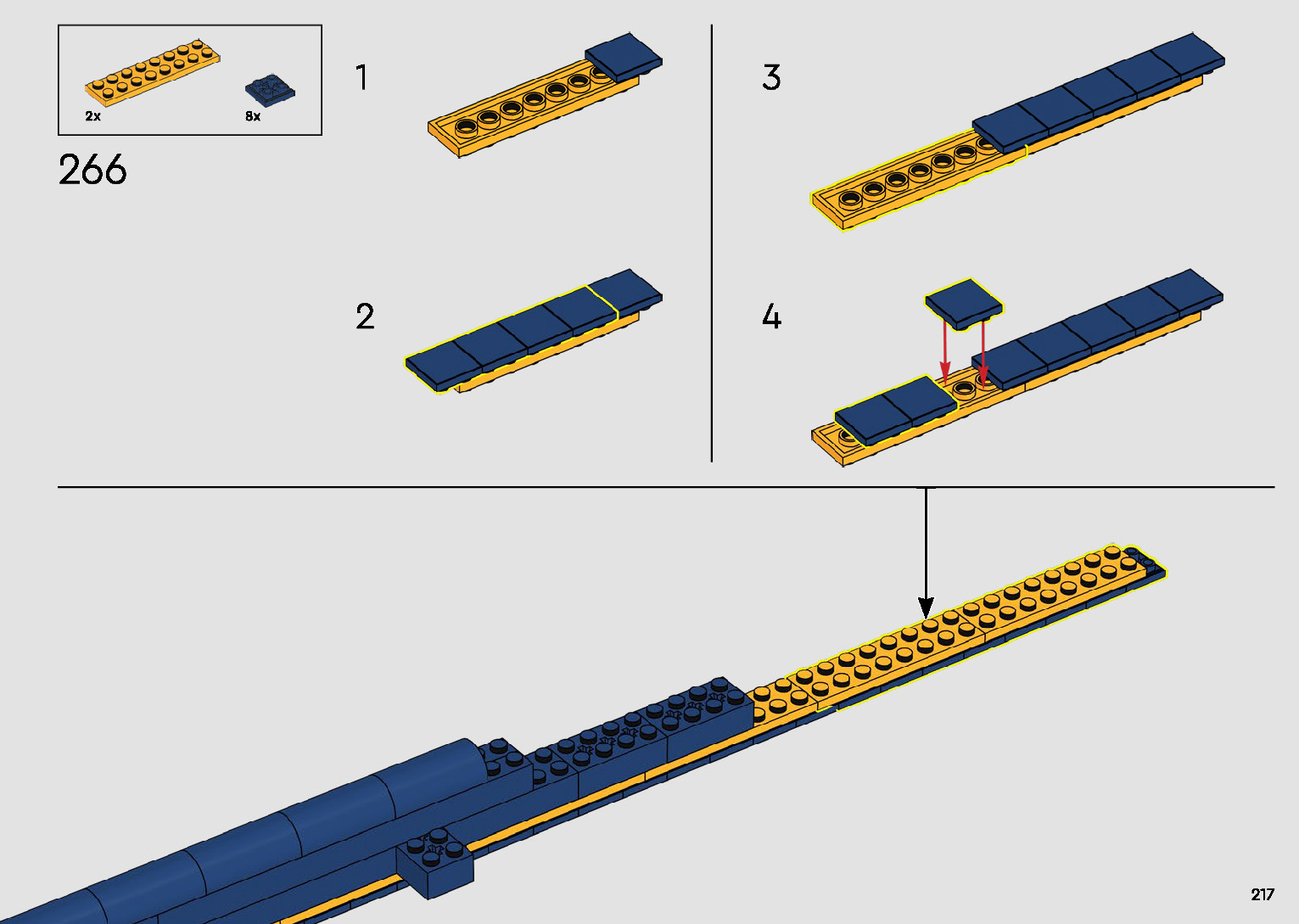 2x

8x

266

1

2

3

4

217