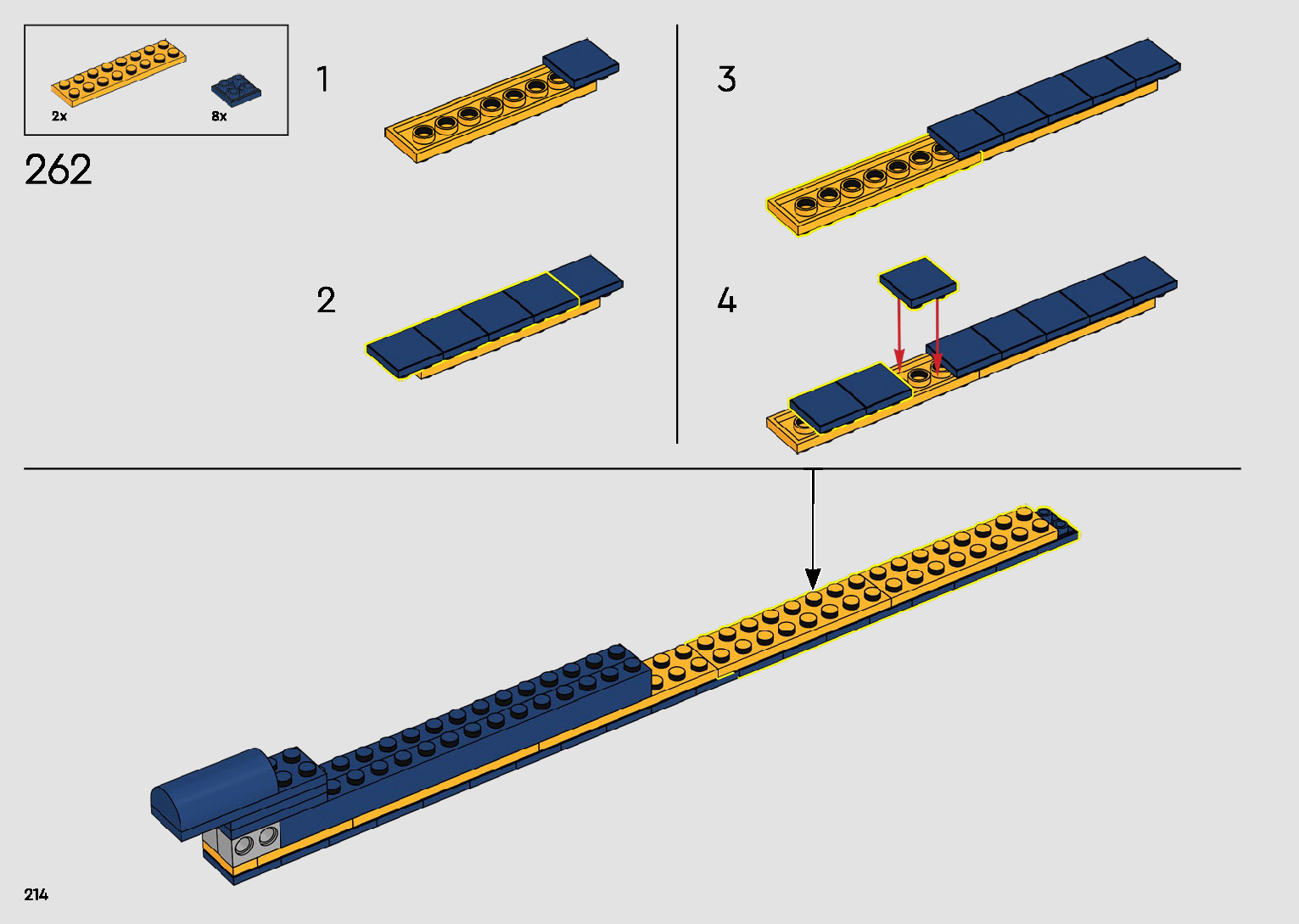 2x

8x

262

1

2

3

4

214