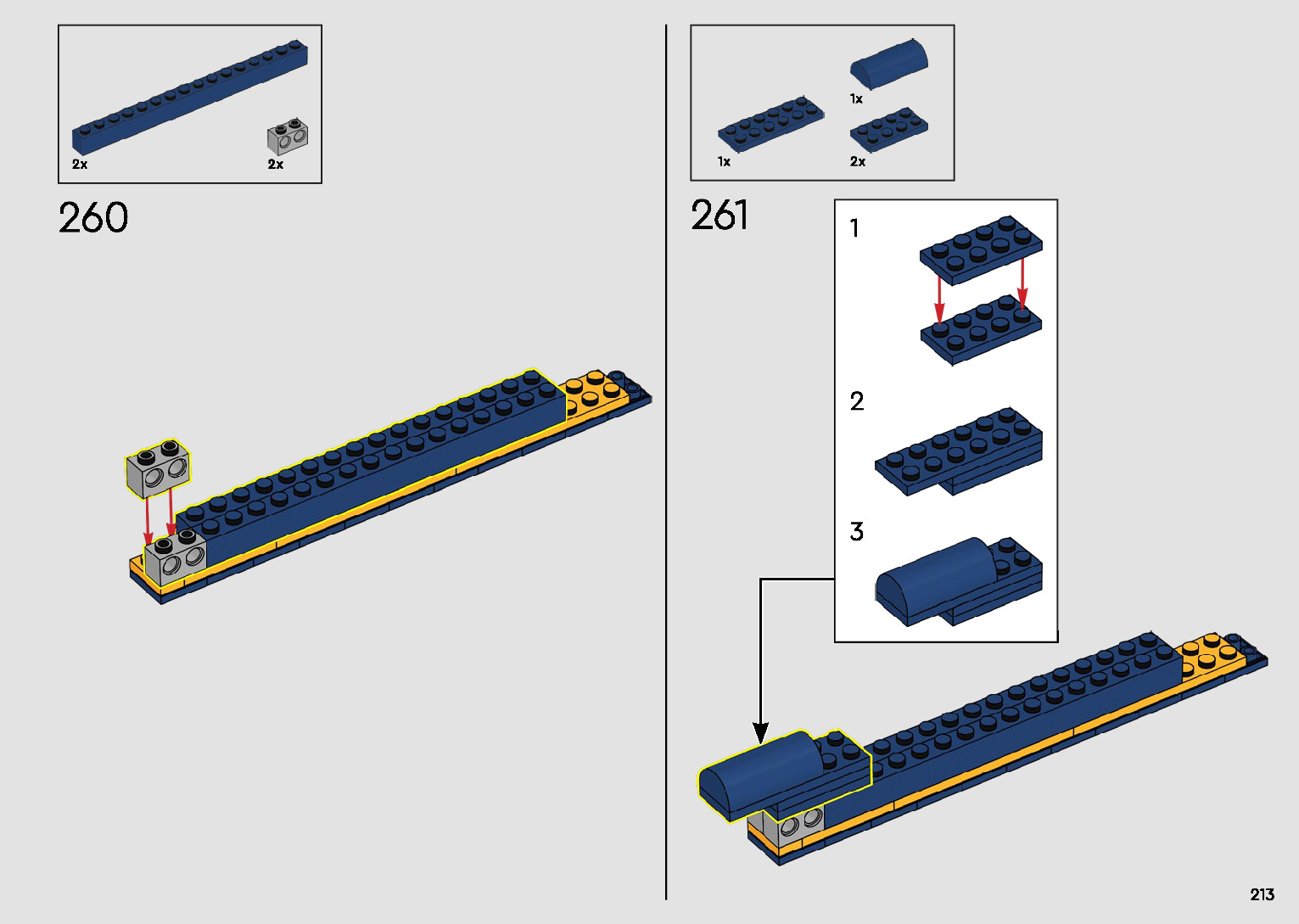 2x
2x
260

1x
1x
2x
261
1
2
3

213