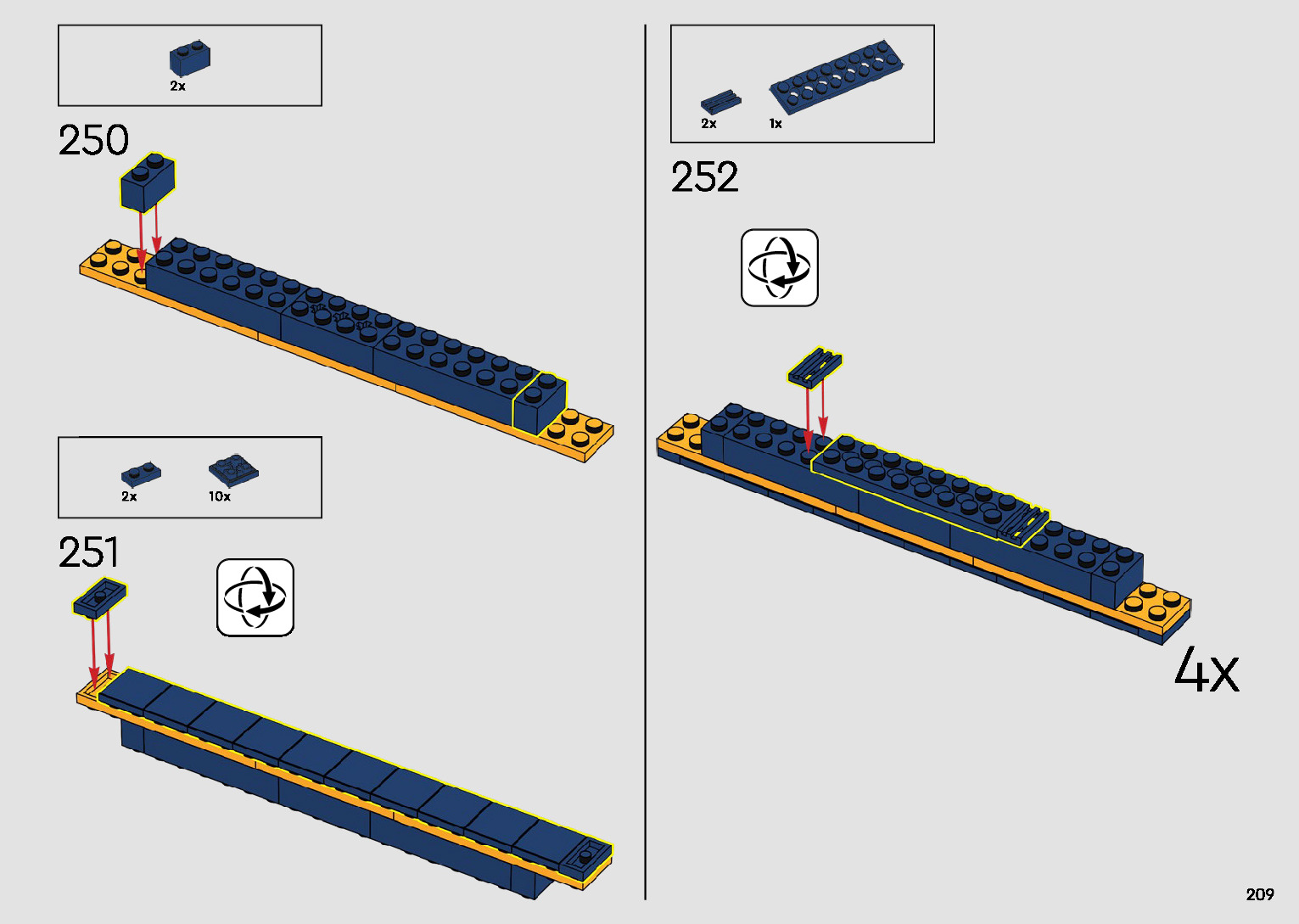 2x

250

2x 10x

251

2x 1x

252

4x

209