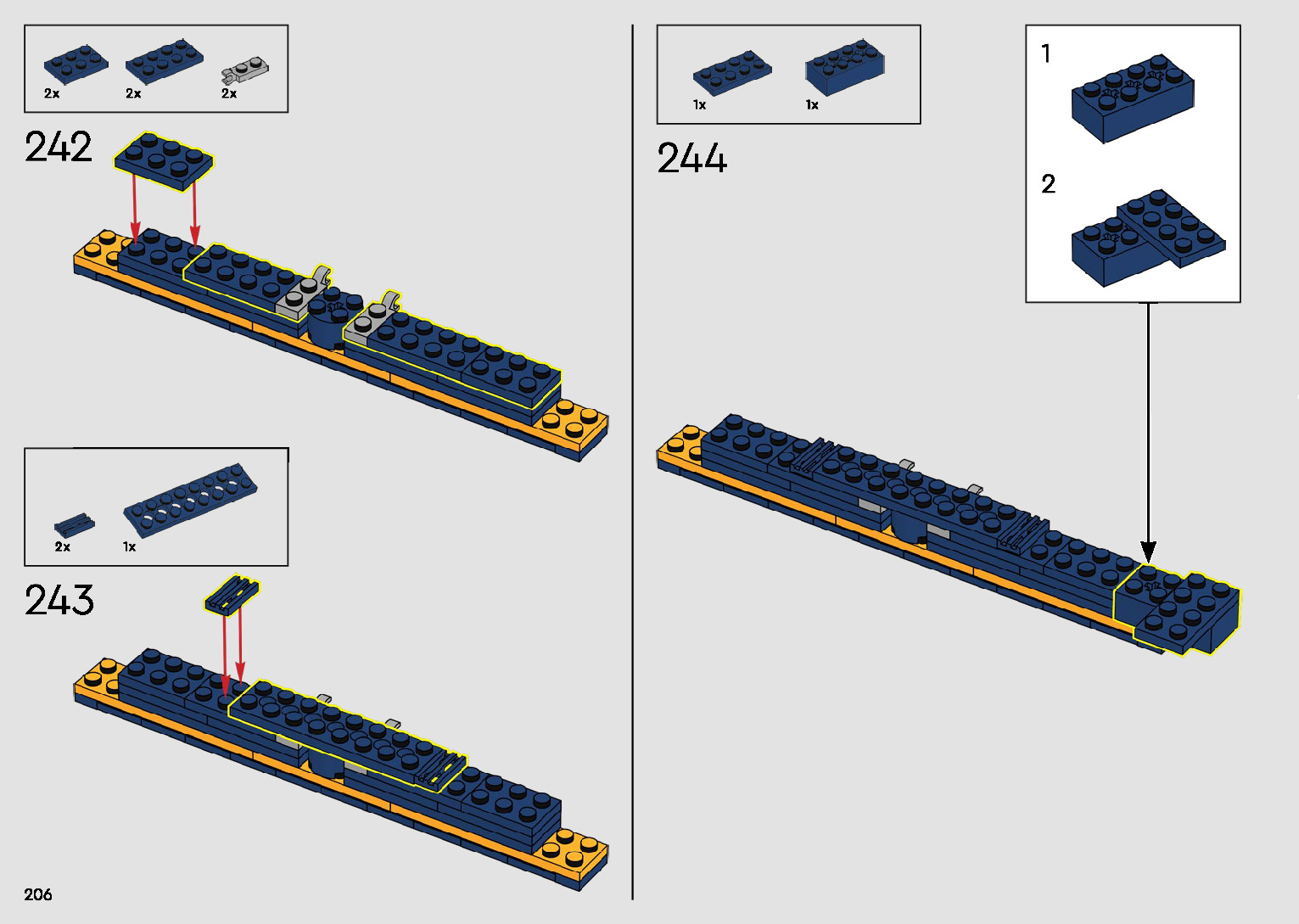 2x 2x 2x

242

2x 1x

243

206

1x 1x

244

1

2