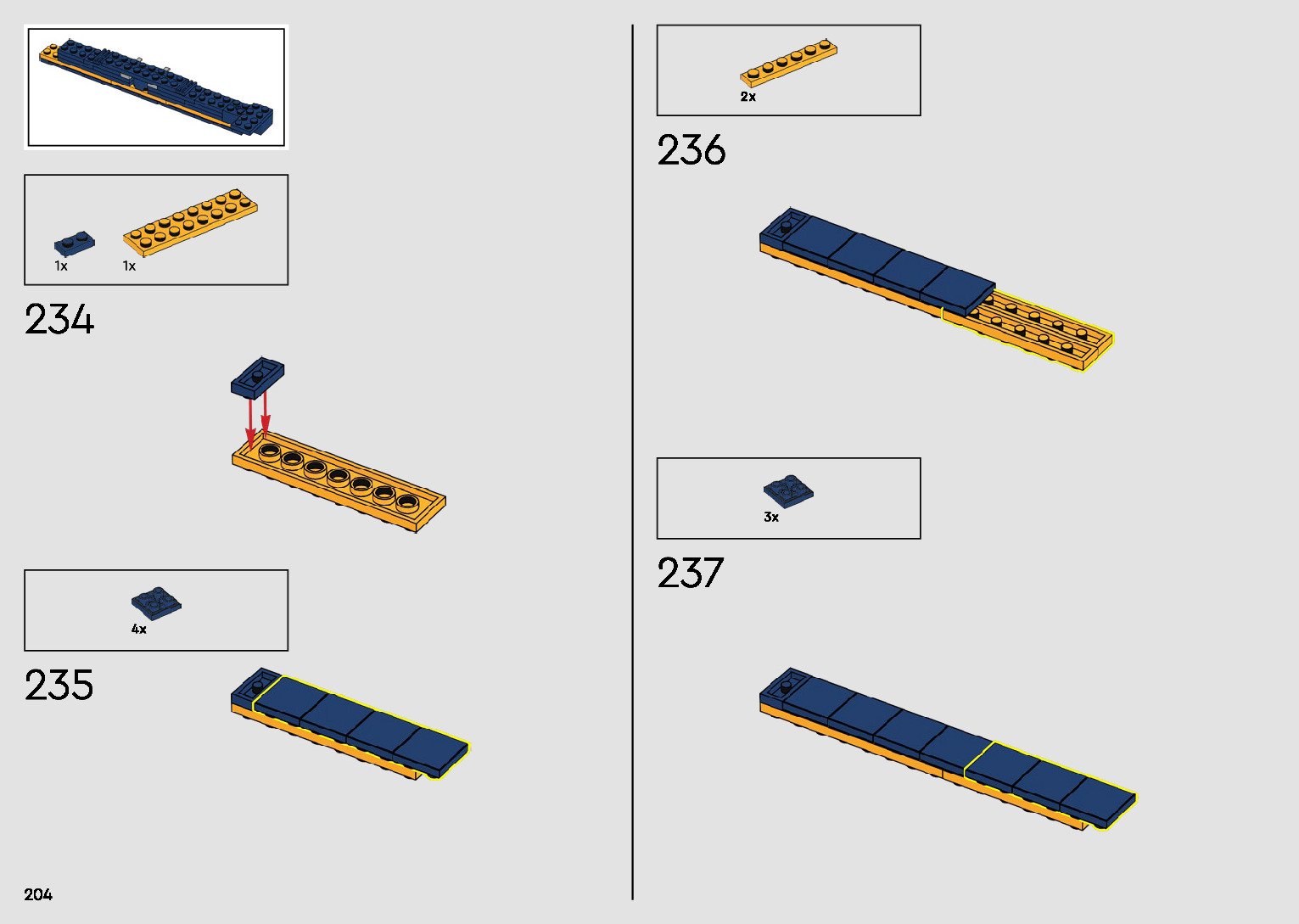 1x 1x

234

4x

235

204

2x

236

3x

237