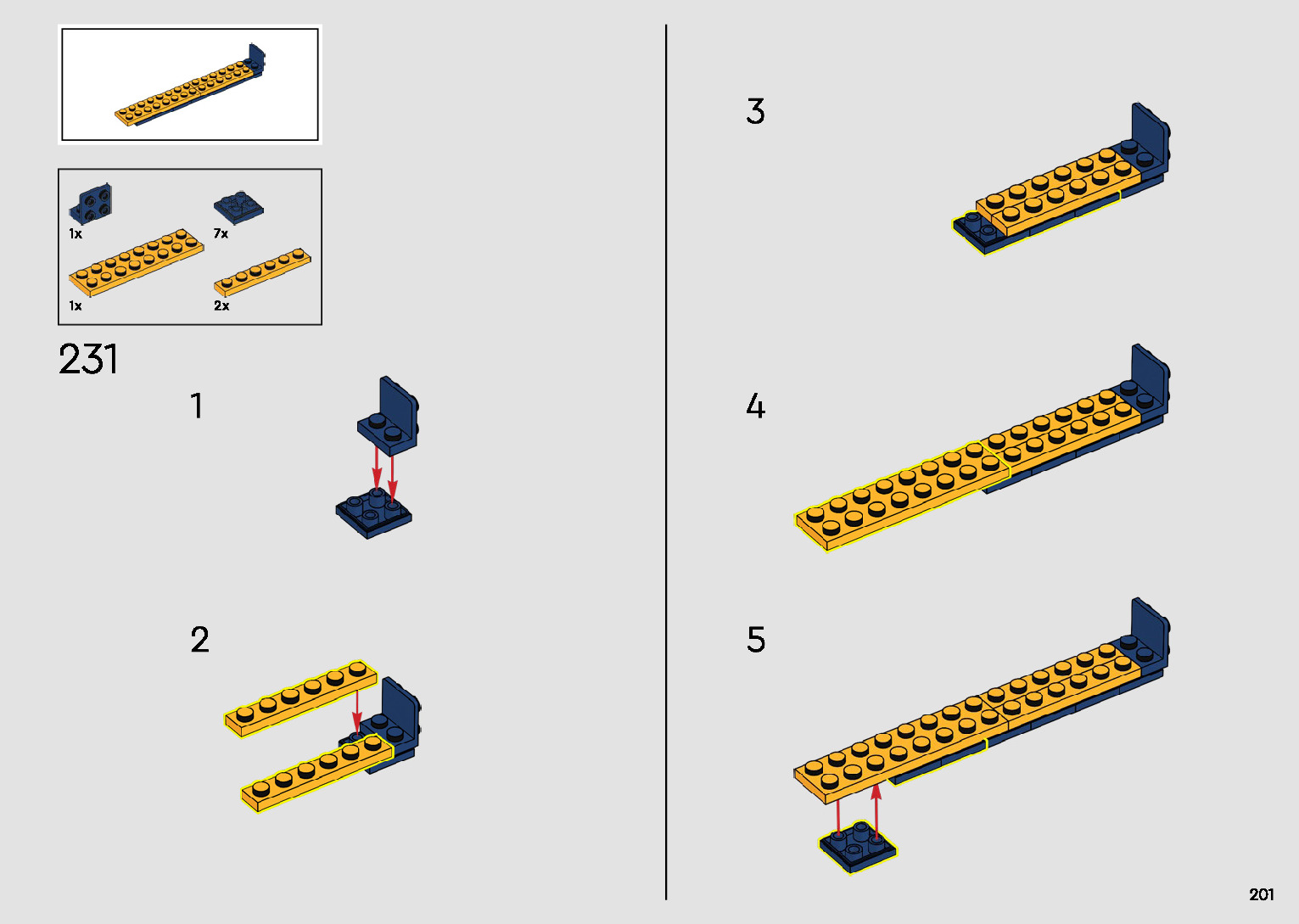 1x
7x
1x
2x

231

1

2

3

4

5

201