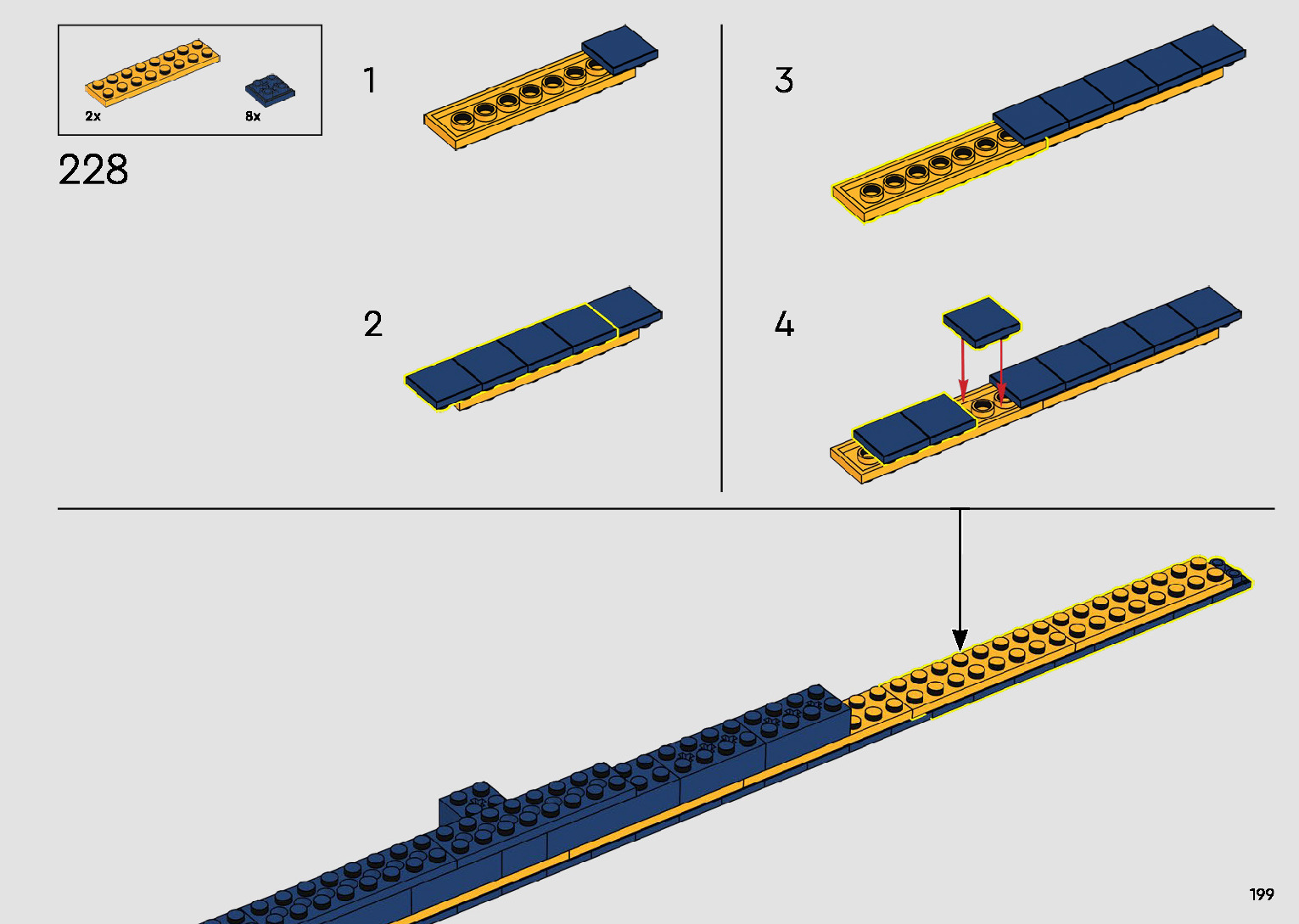 2x
8x
228
1
2
3
4
199