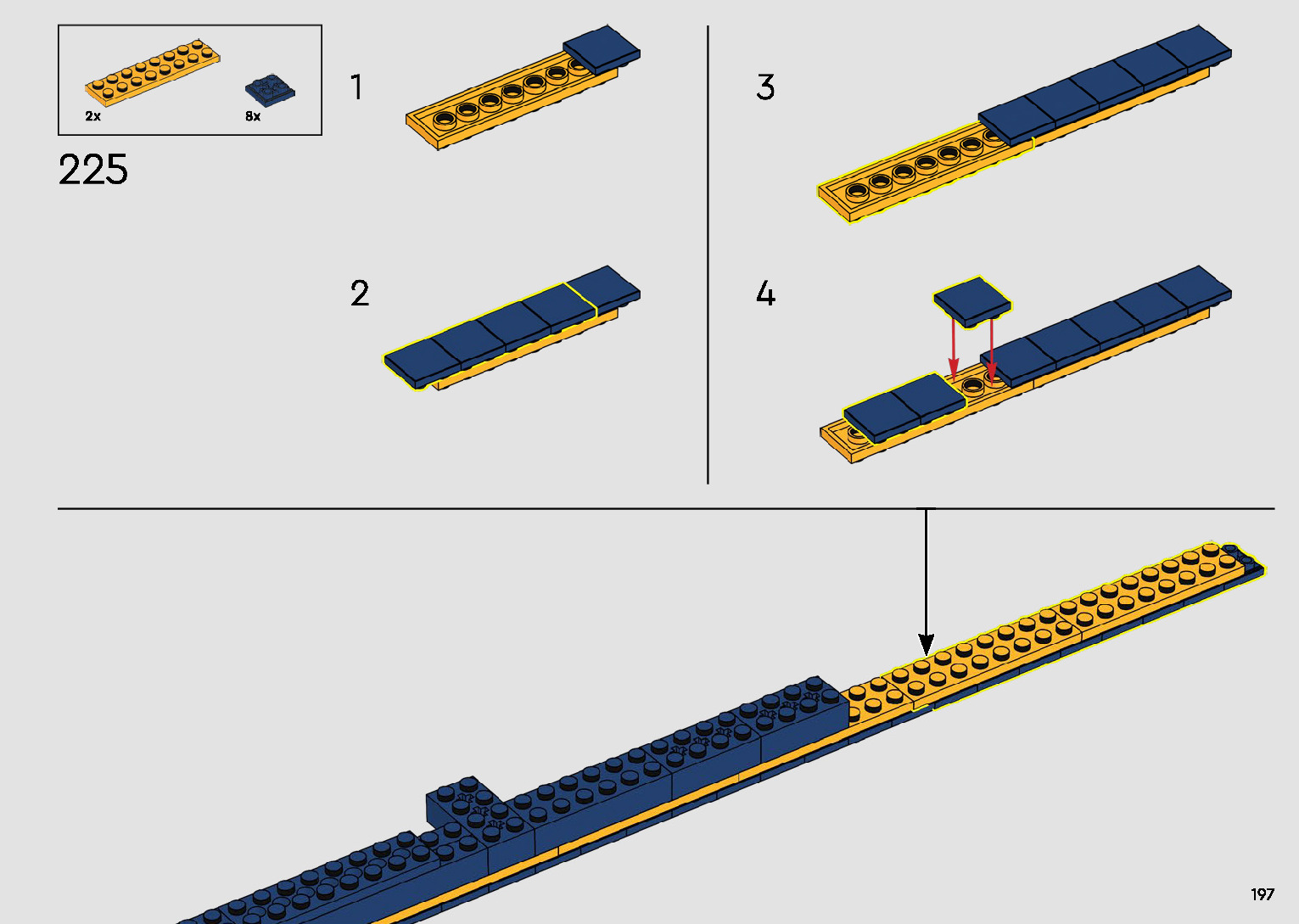 2x
8x
225
1
2
3
4
197