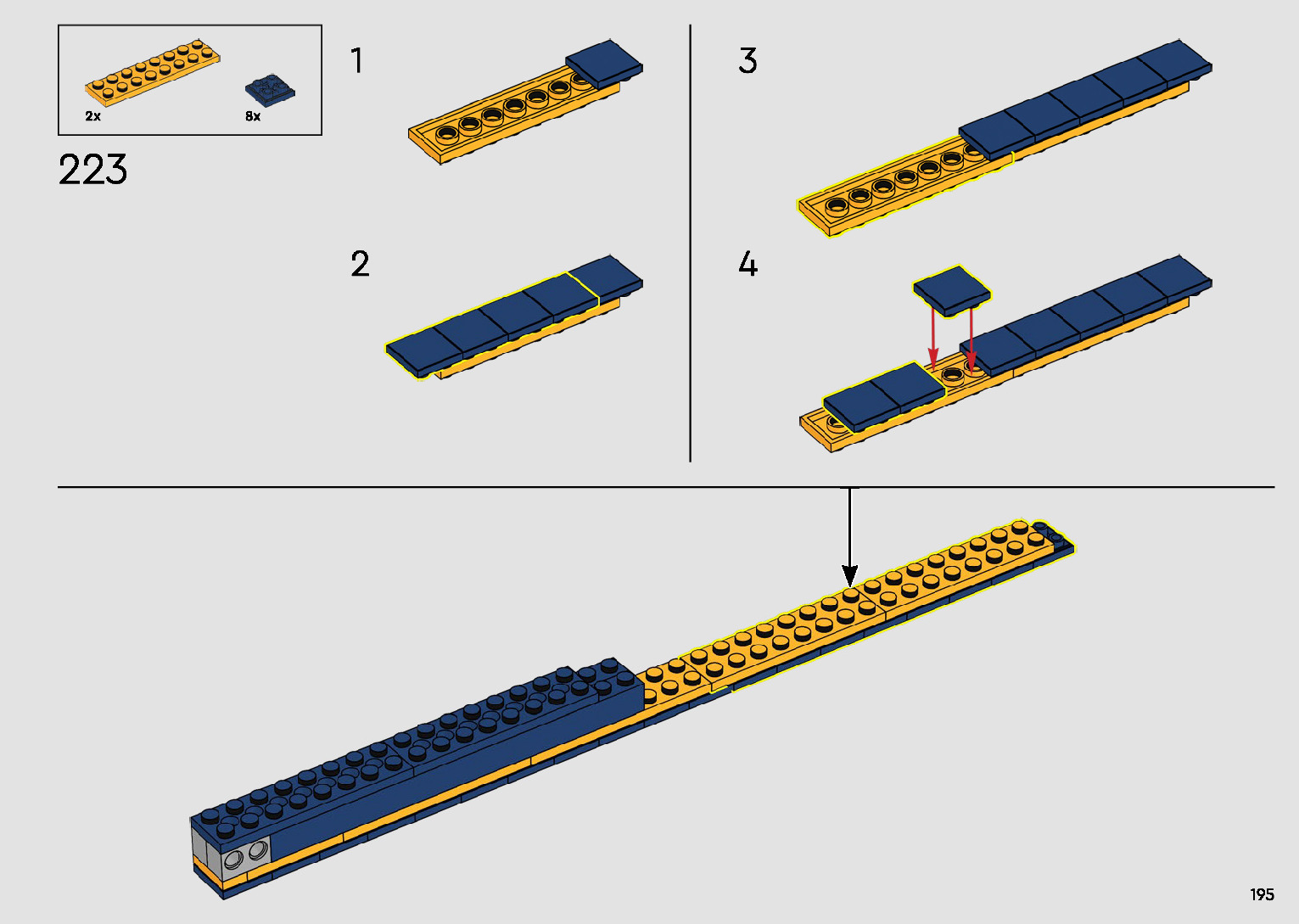 2x
8x

223

1

2

3

4

195