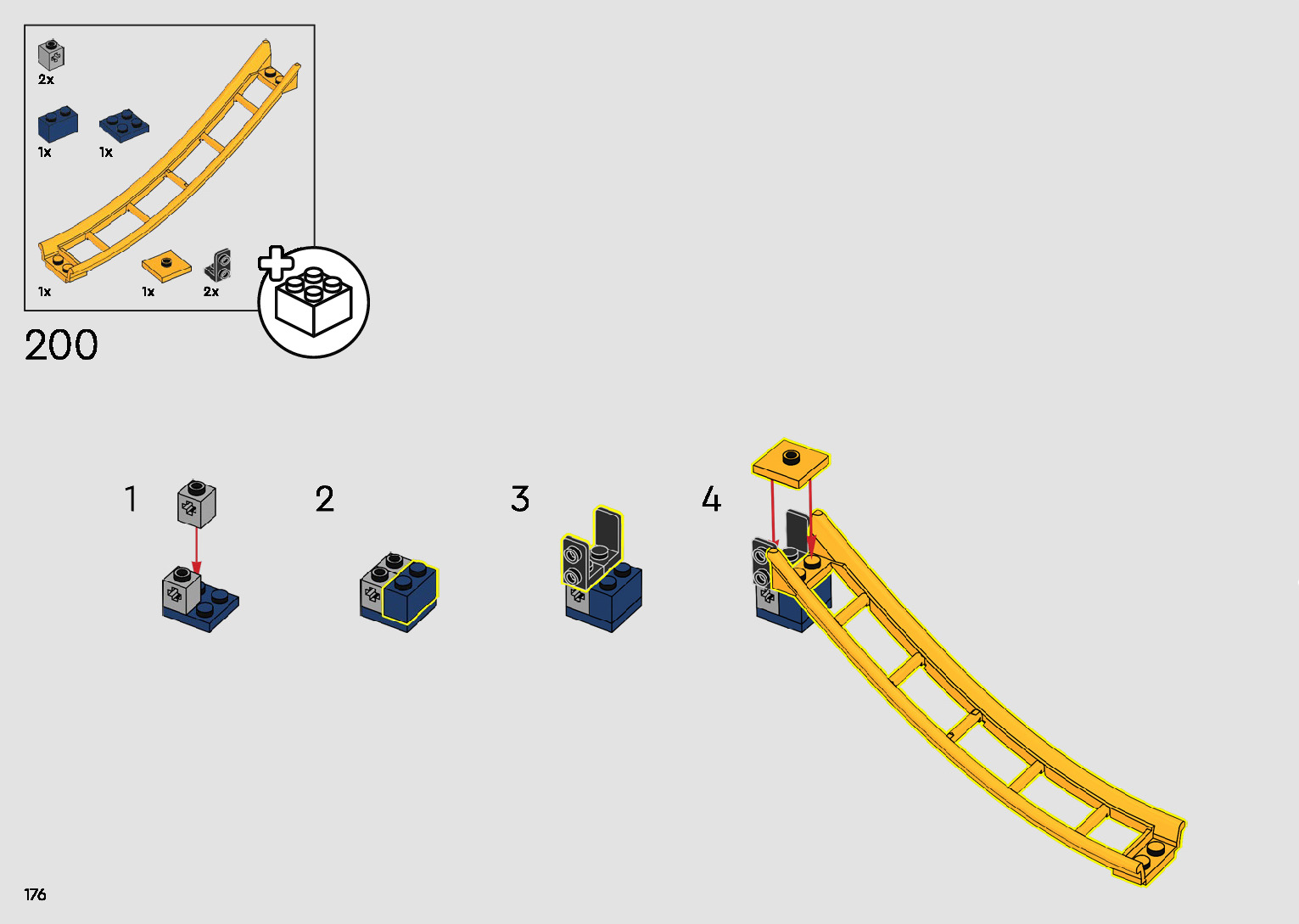 2x

1x 1x

1x 1x 2x

200

1

2

3

4

176