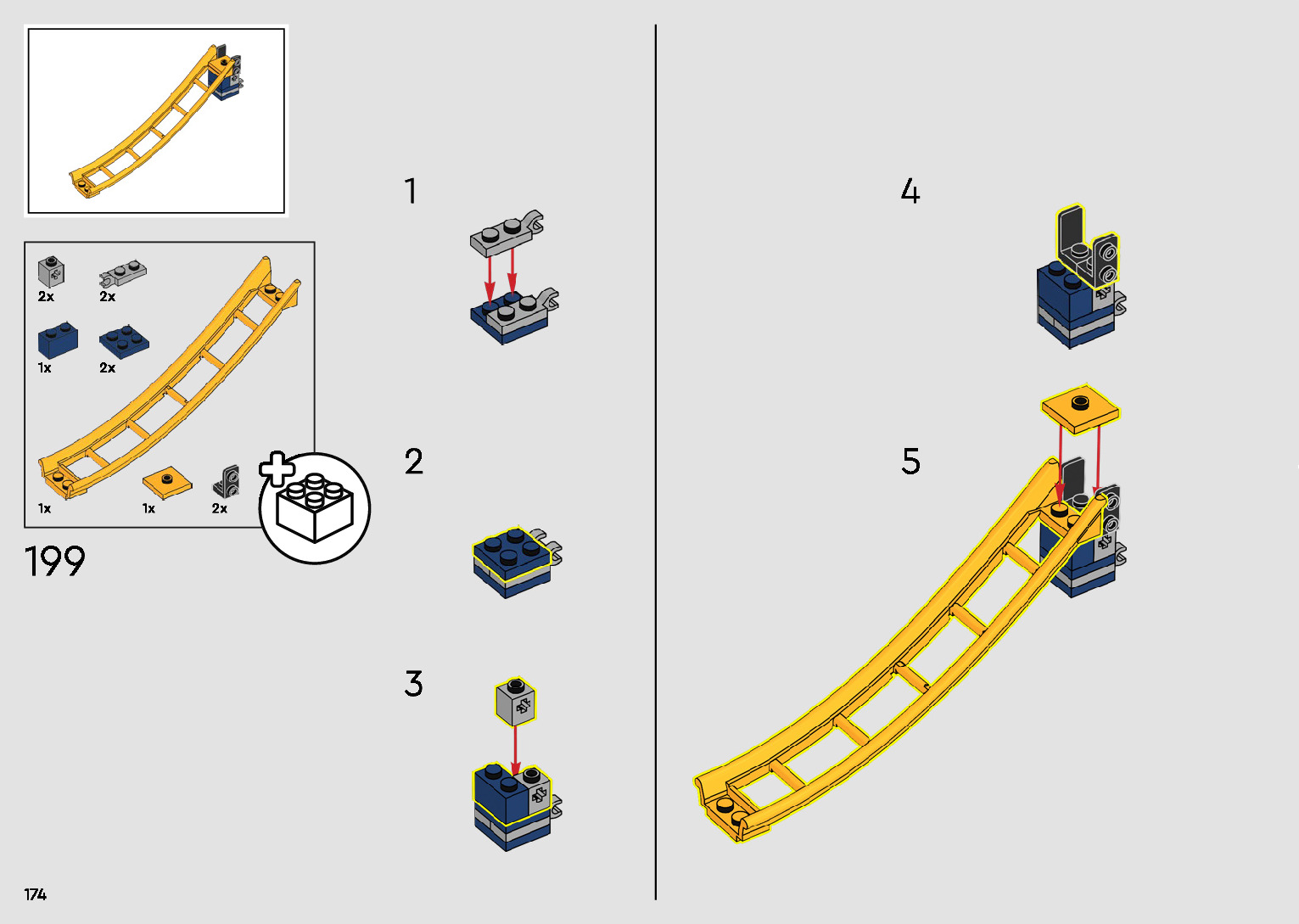 2x
2x
1x
2x
1x
1x
2x
199
1
2
3
4
5
174