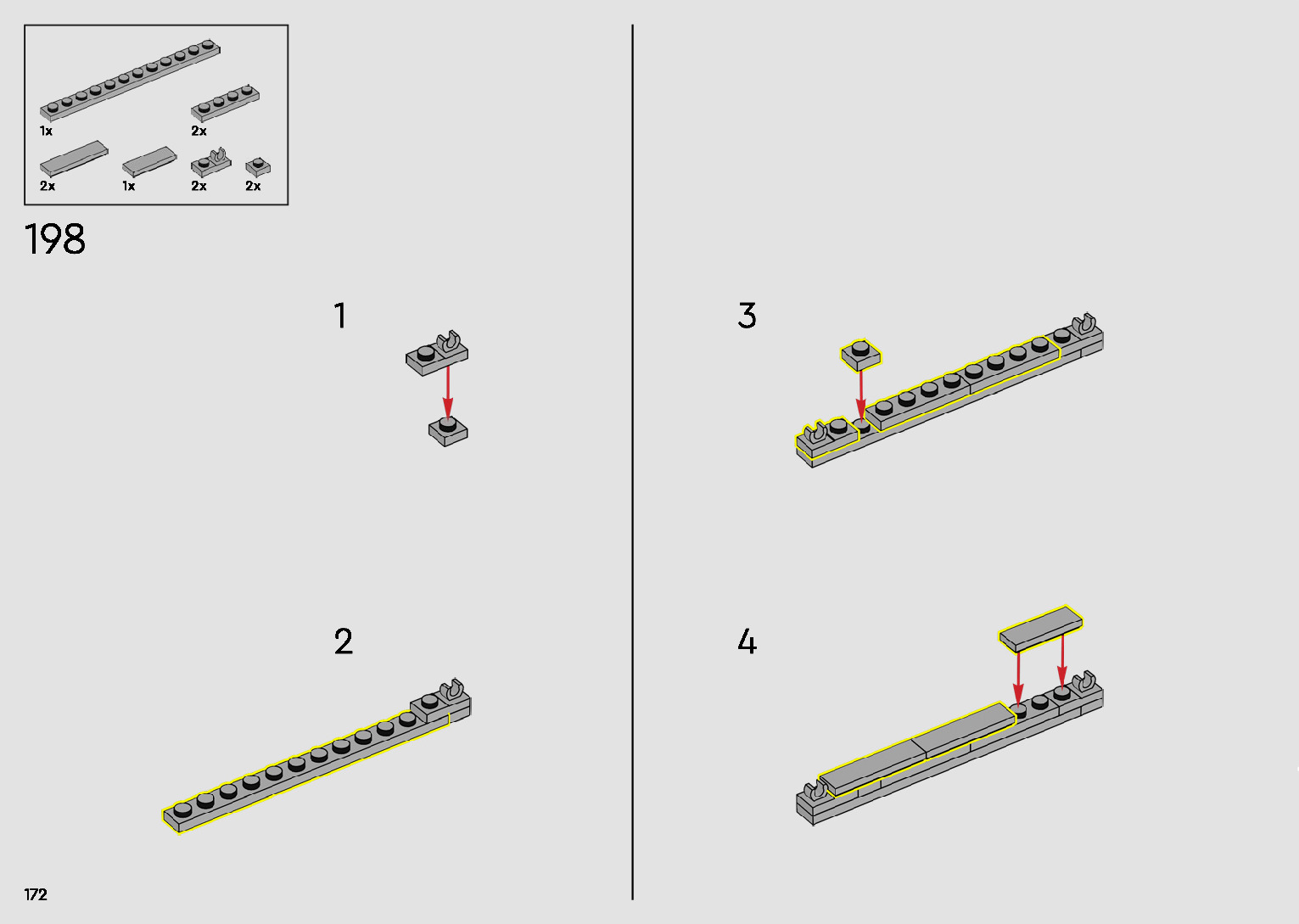 1x
2x
2x
1x
2x
2x

198

1

2

3

4

172