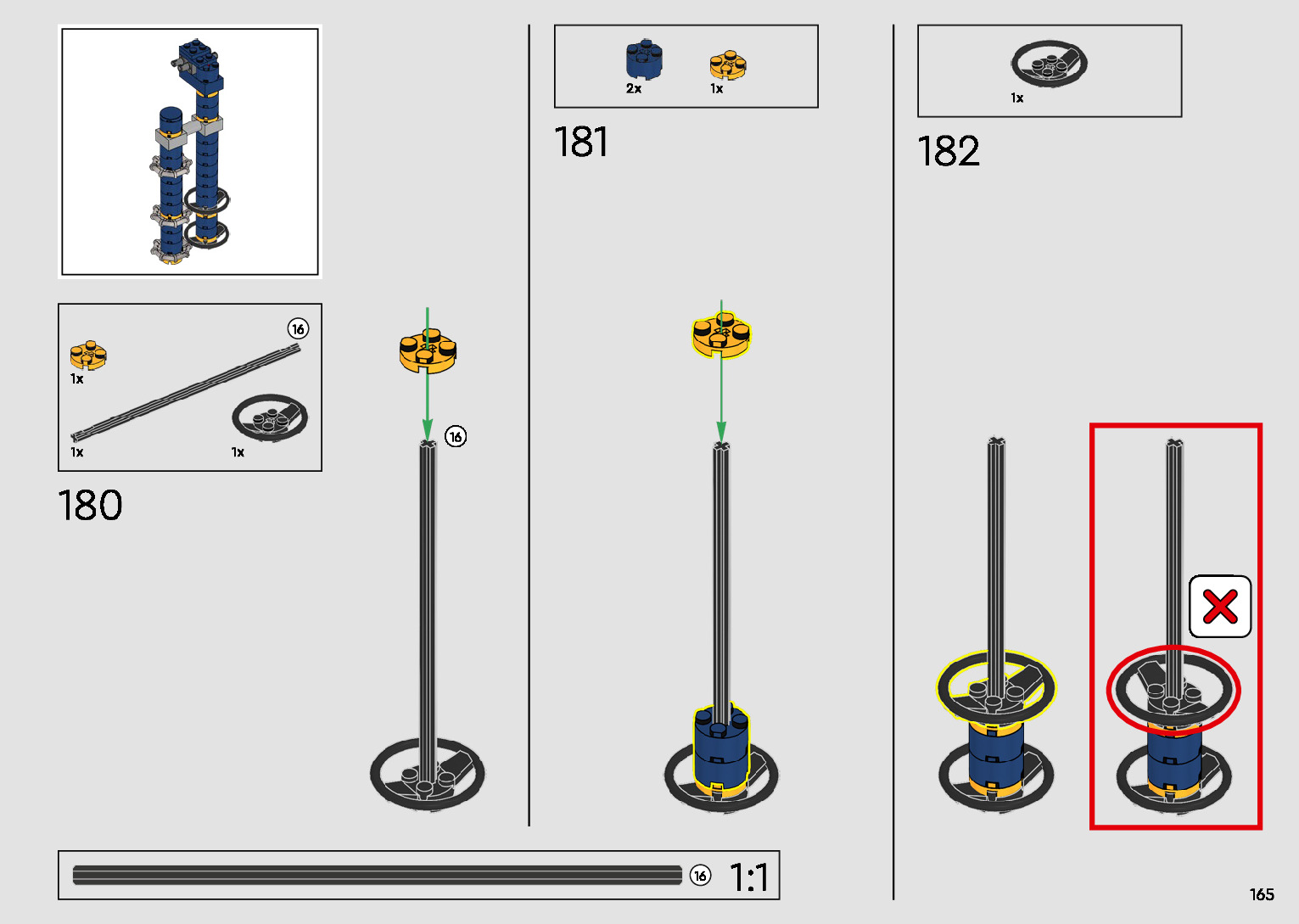 16

1x

1x

1x

180

16

2x

1x

181

1x

182

16

1:1

165