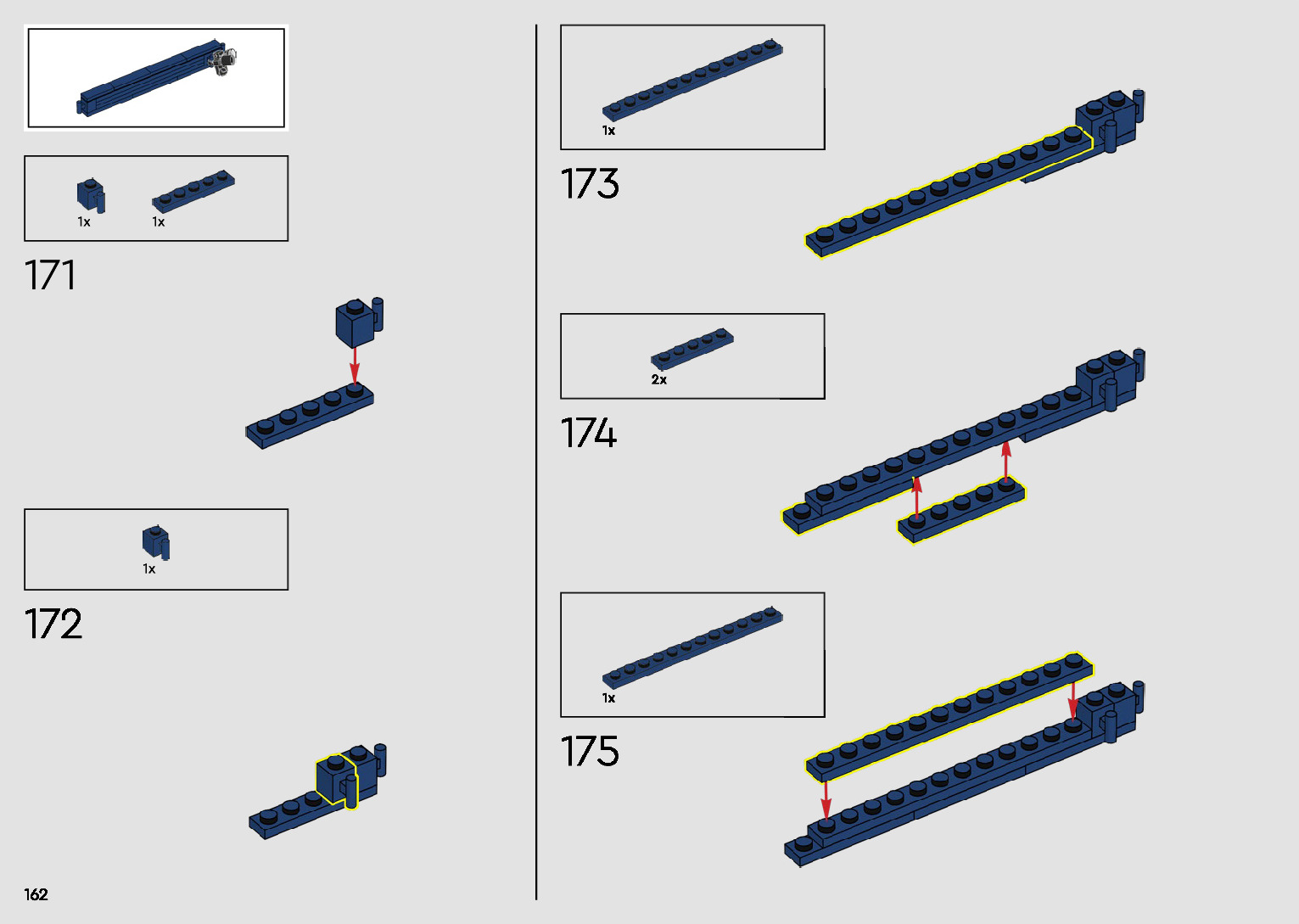 1x
1x

171

1x

172

162

1x

173

2x

174

1x

175