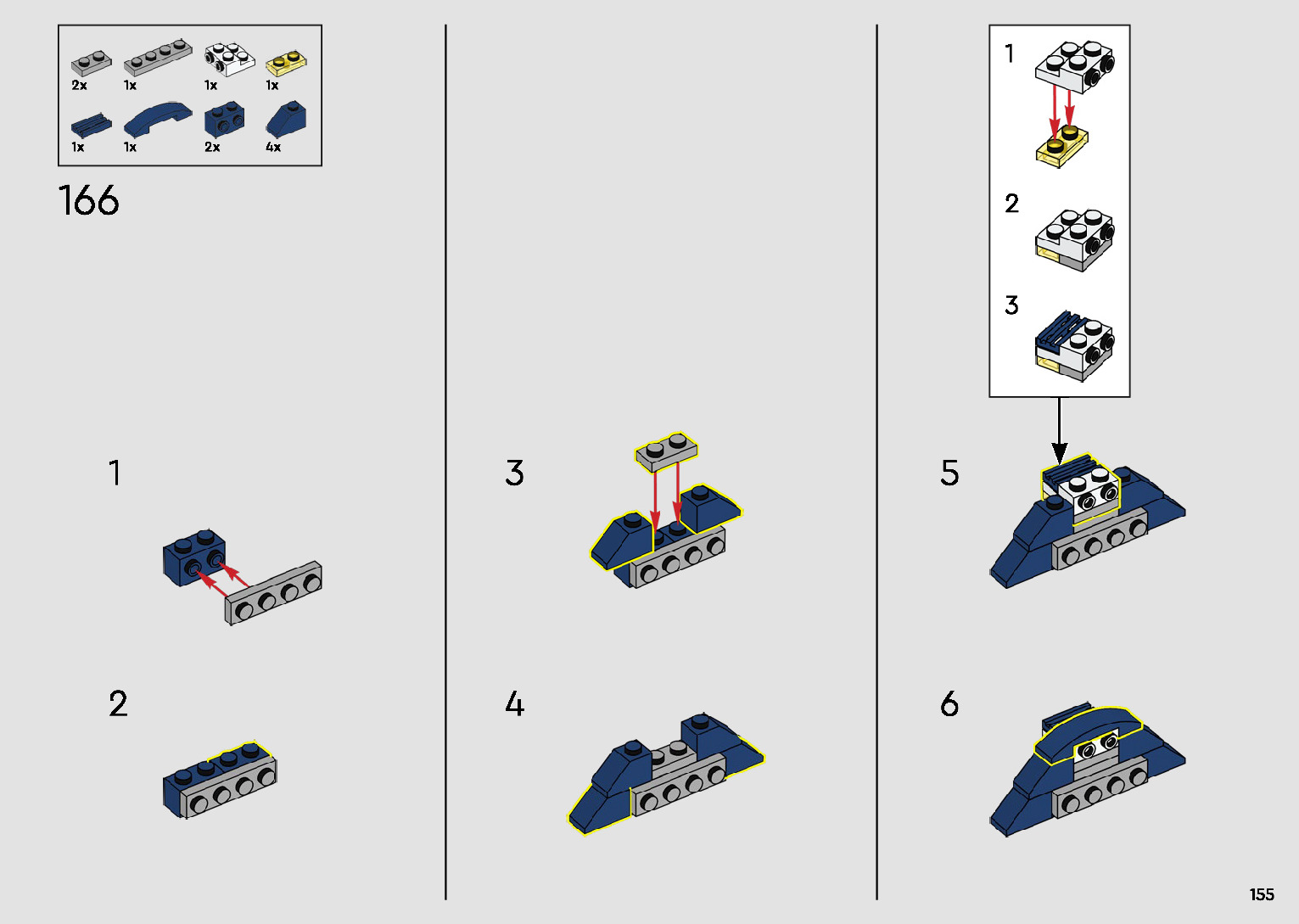 2x 1x 1x 1x
1x 1x 2x 4x

166

1

2

3

4

1

2

3

5

6

155