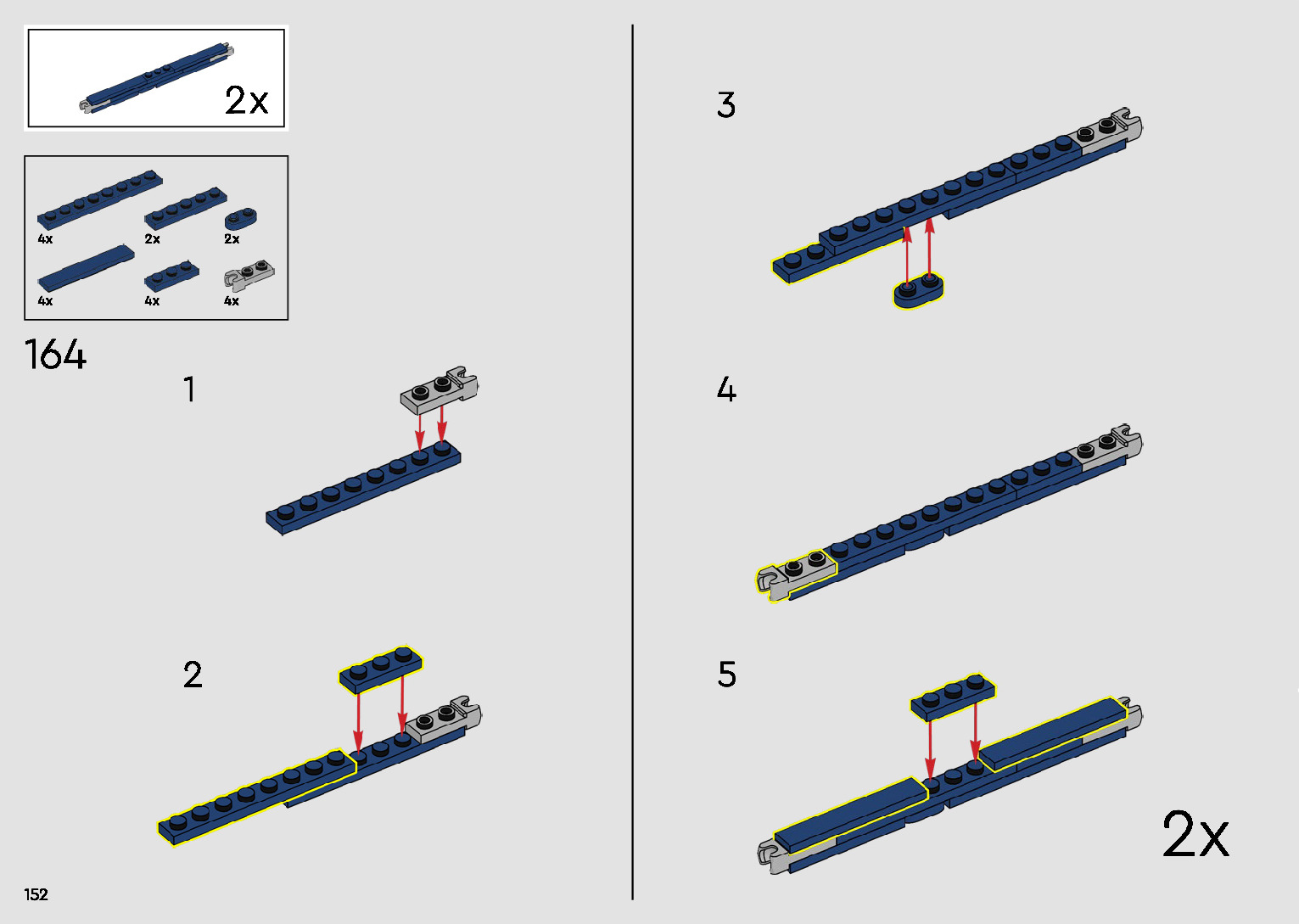 2x

4x
2x
2x
4x
4x
4x

164

1

2

3

4

5

2x

152