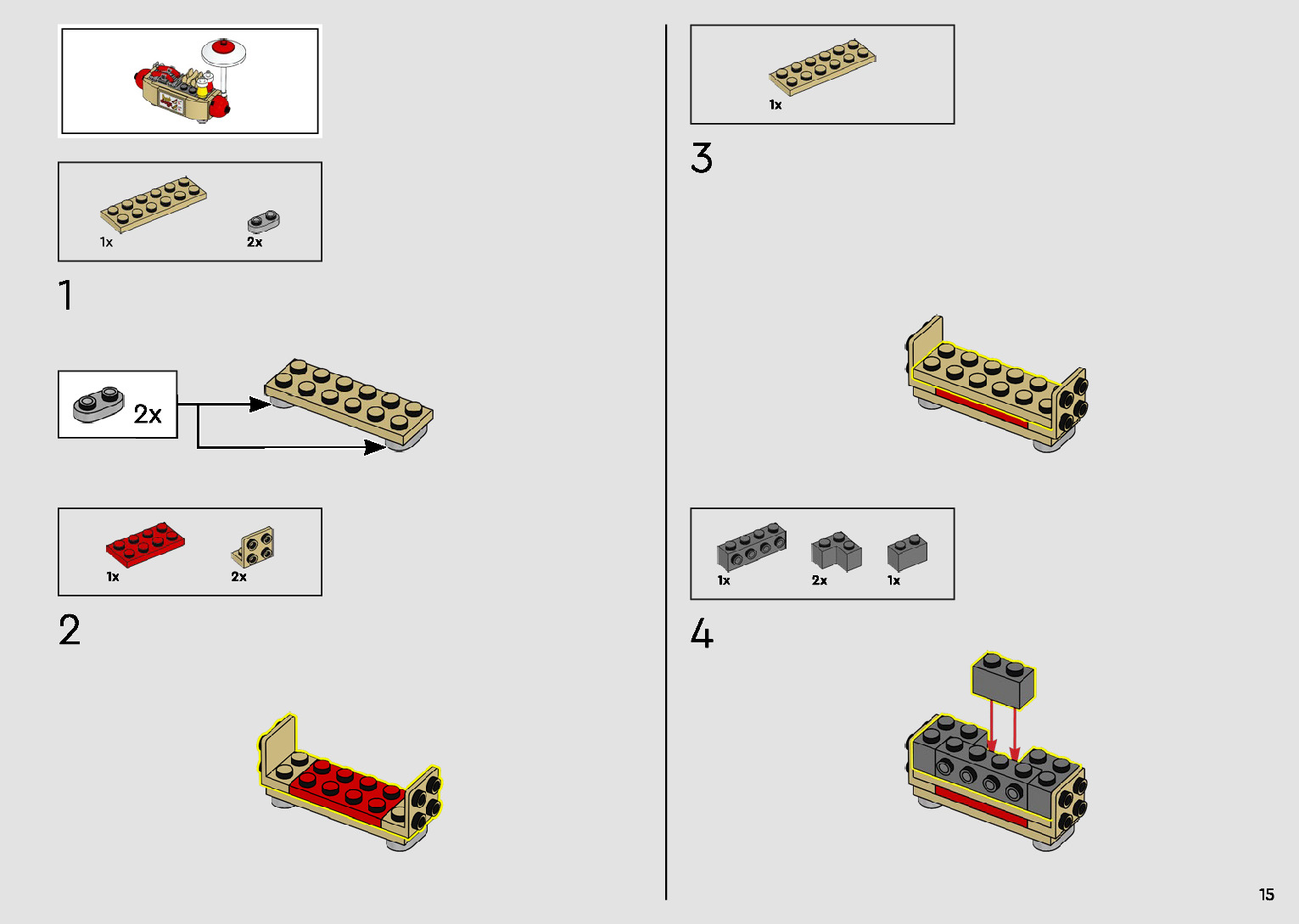 1x

2x

1

2x

1x

2x

2

1x

3

1x

2x

1x

4

15