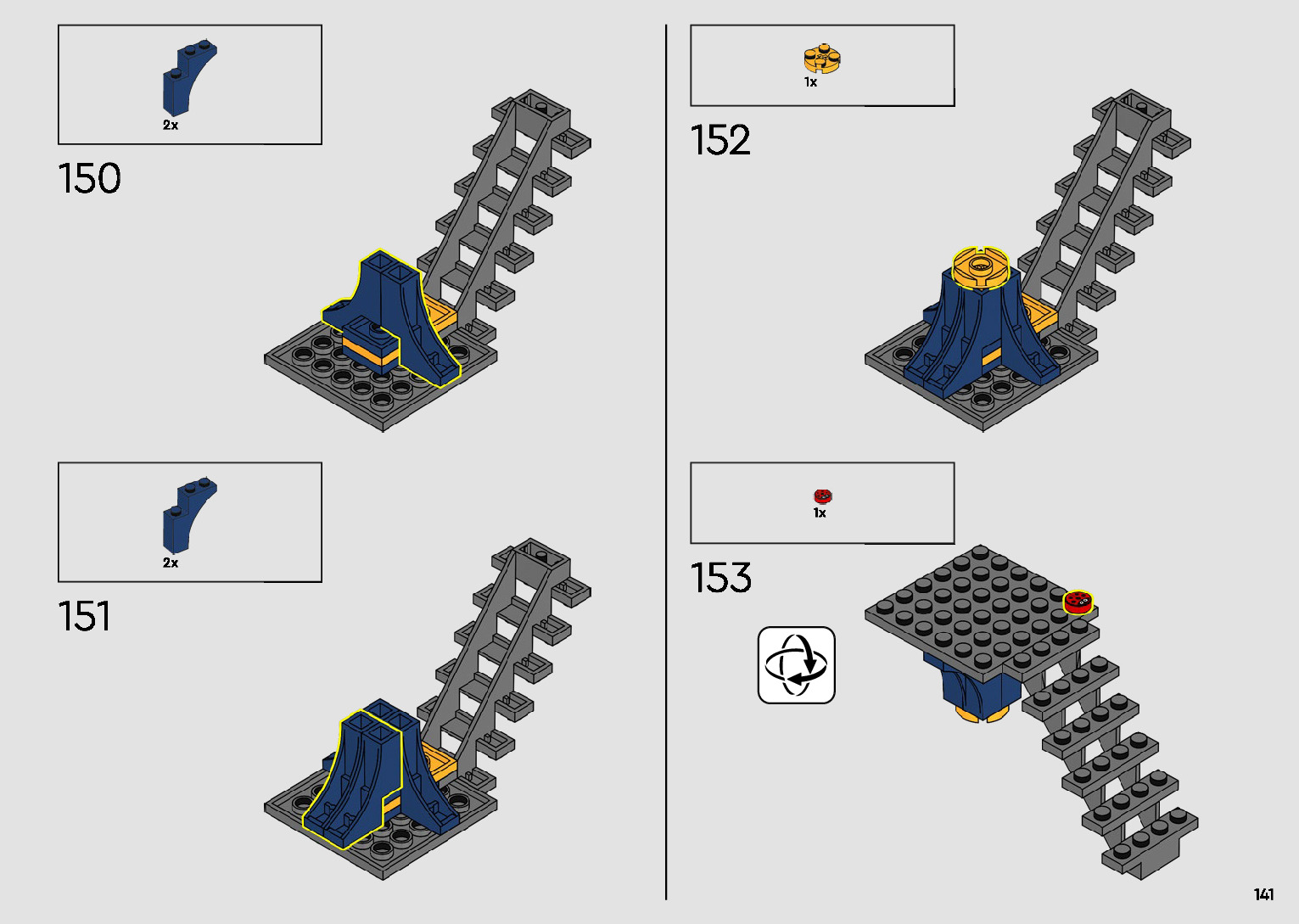 2x

150

2x

151

1x

152

1x

153

141