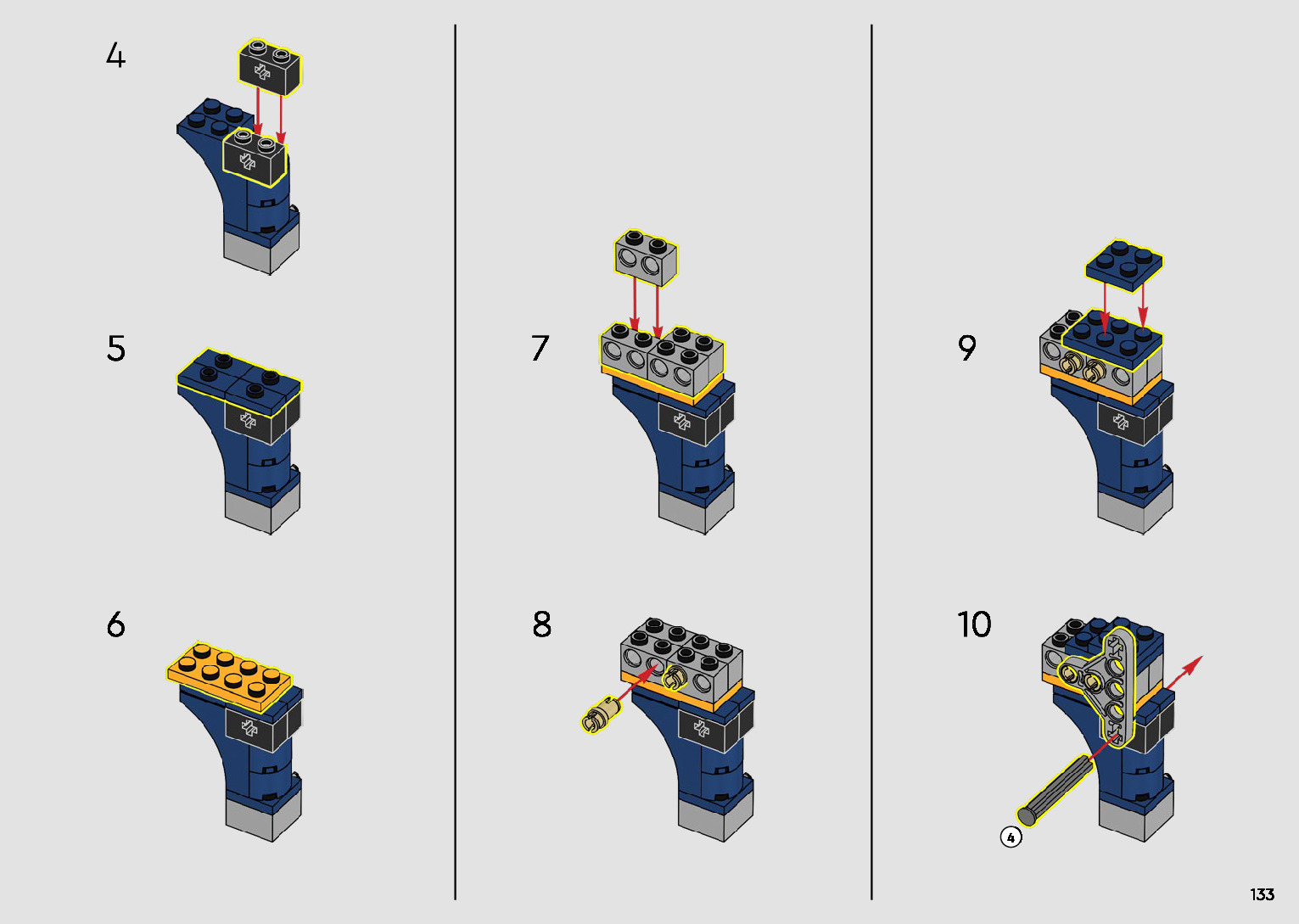 4

5

6

7

8

9

10

4

133