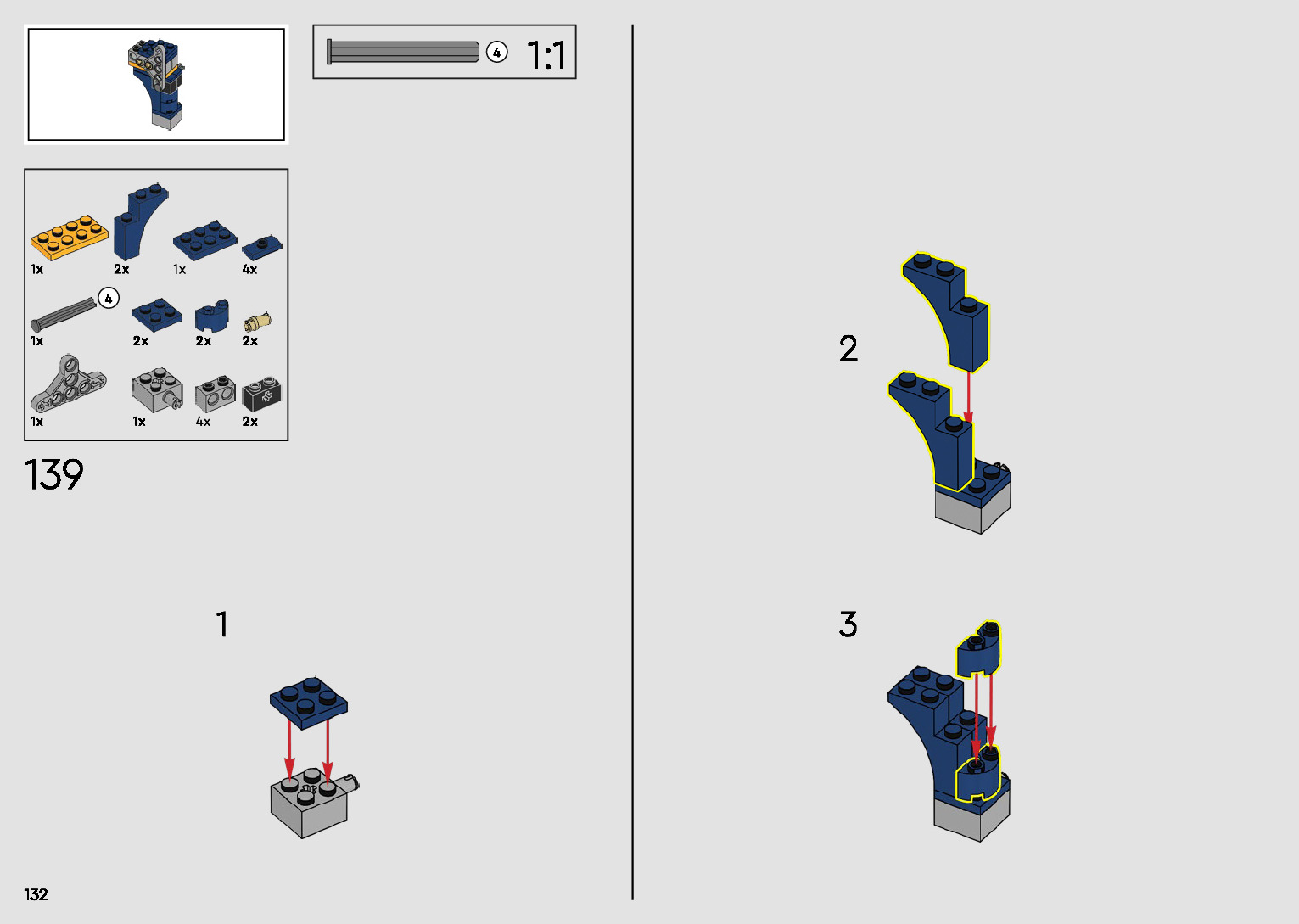 4 1:1

1x 2x 1x 4x
4
1x 2x 2x 2x
1x 1x 4x 2x

139

1

2

3

132