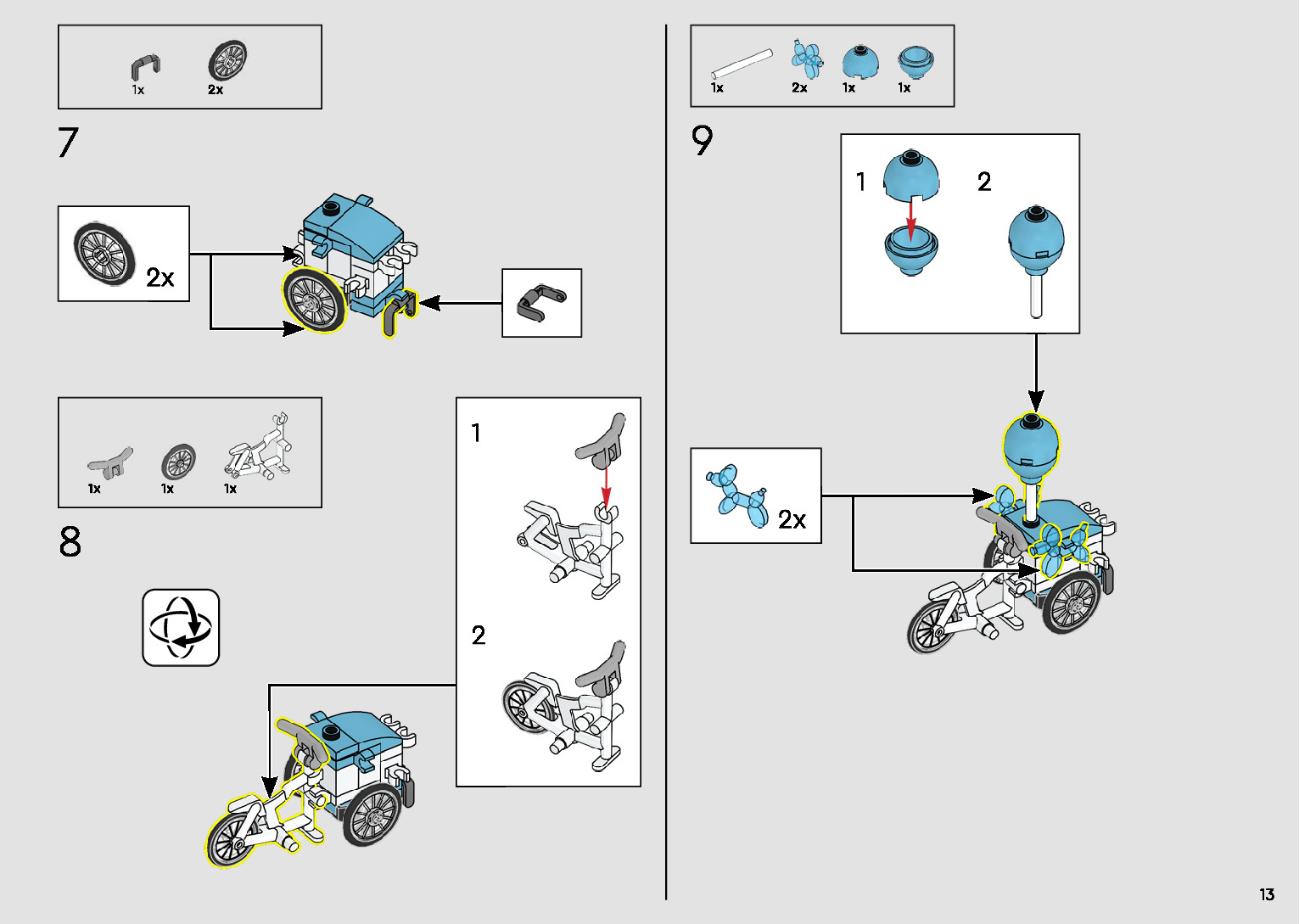 1x 2x

7

2x

1x 1x 1x

8

1

2

1x 2x 1x 1x

9

1 2

2x

13