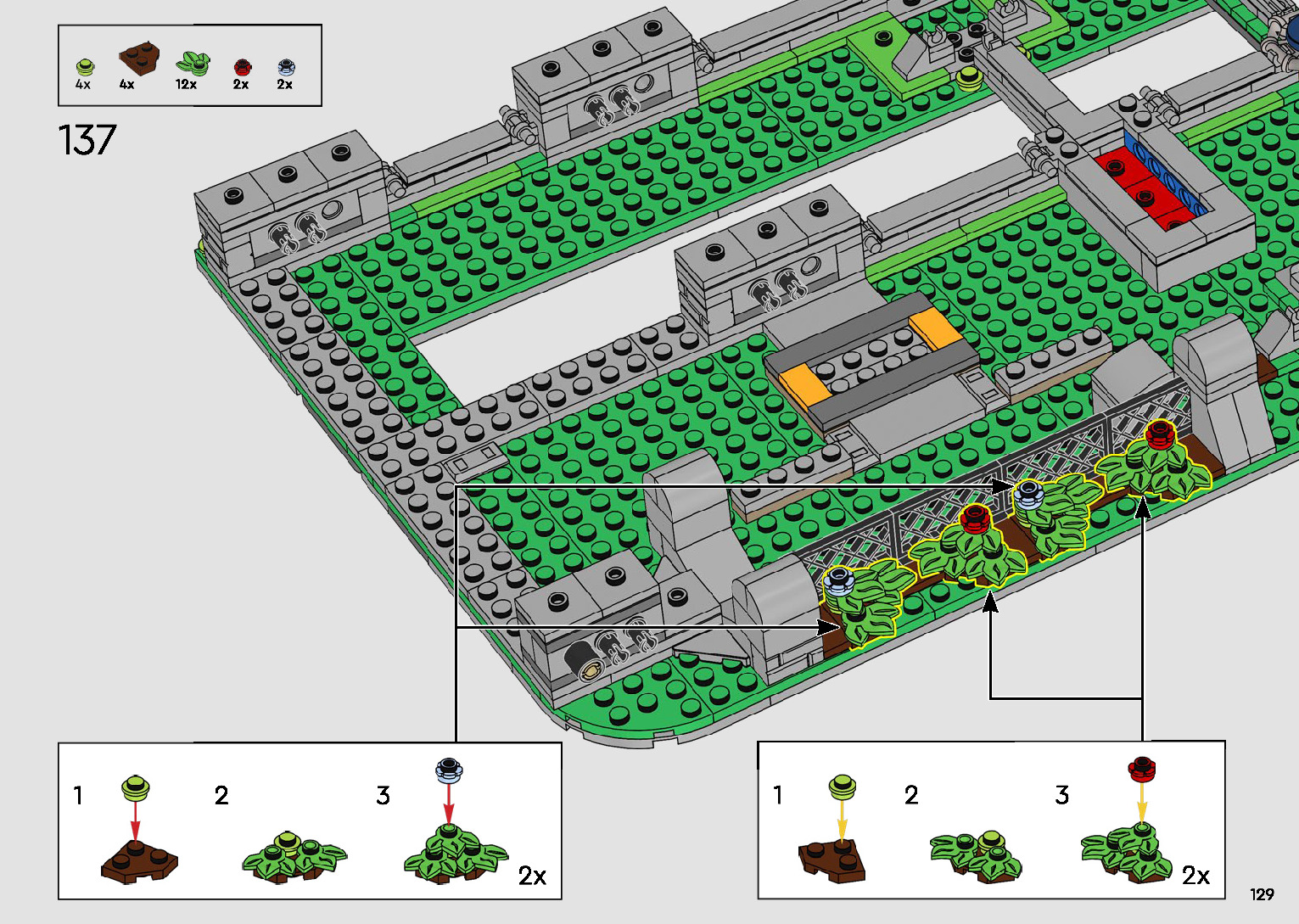 4x 4x 12x 2x 2x

137

1 2 3

2x

1 2 3

2x

129