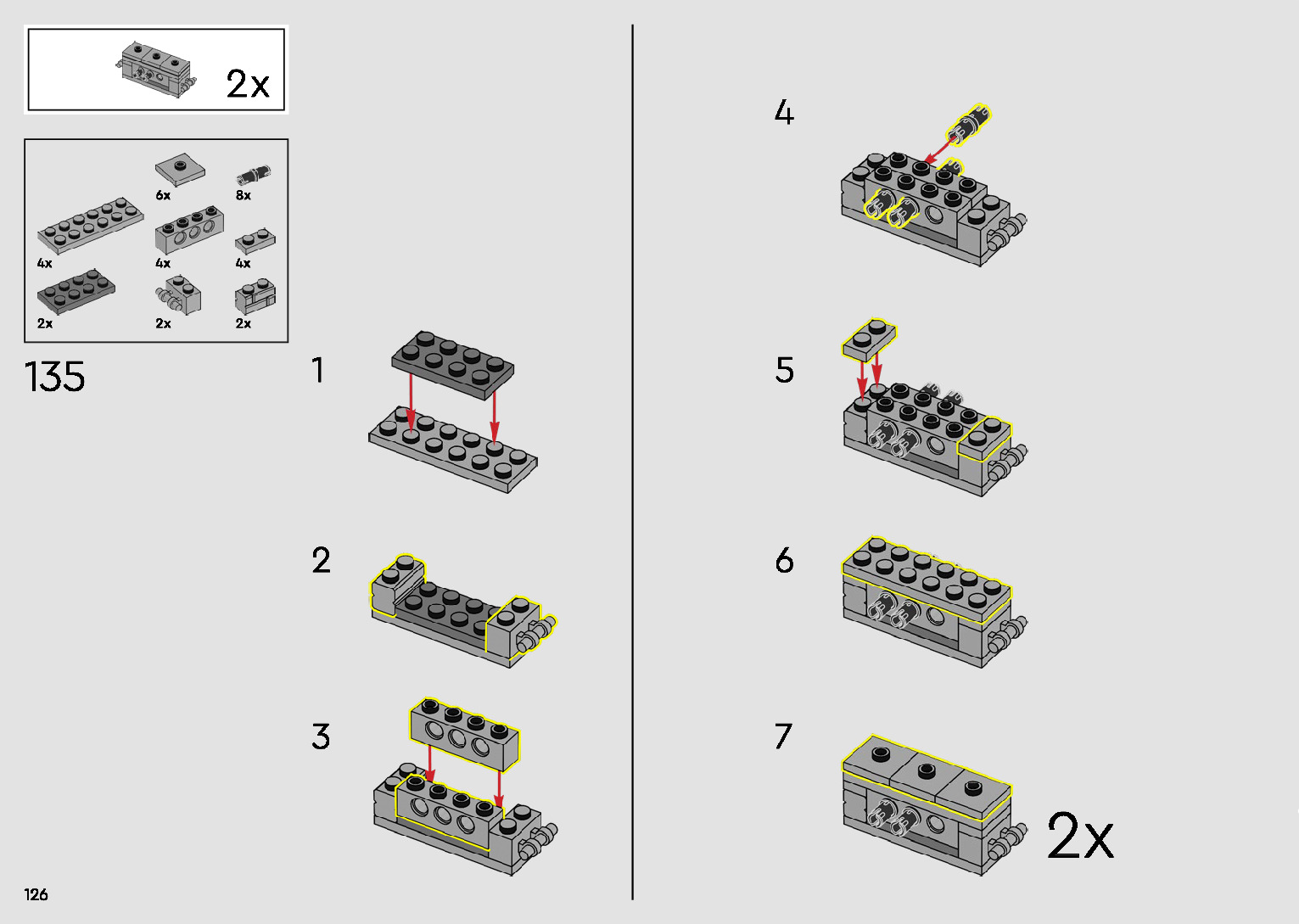 2x

6x
8x
4x
4x
4x
2x
2x
2x

135

1

2

3

4

5

6

7

2x

126