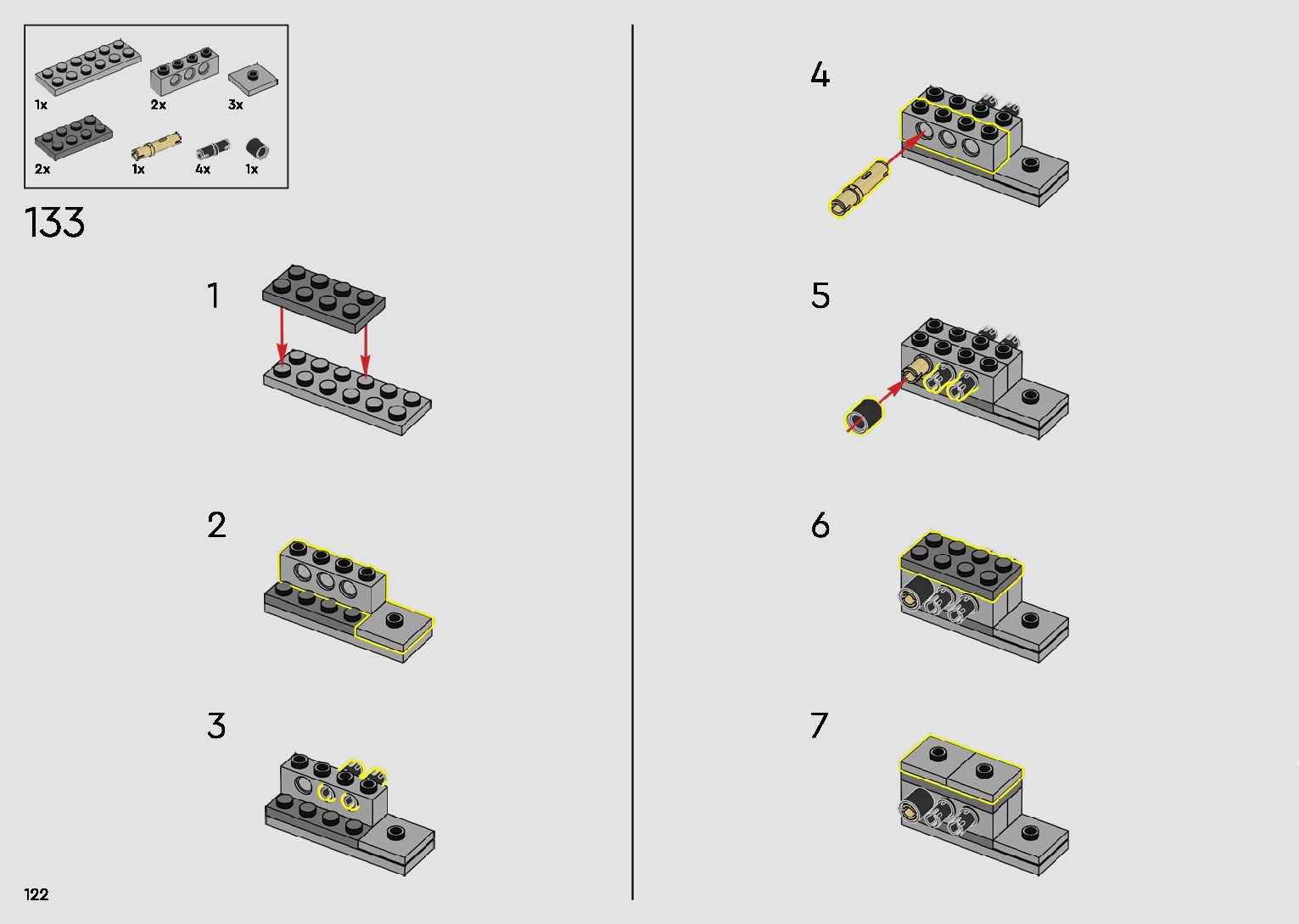 1x
2x
3x
2x
1x
4x
1x

133

1

2

3

4

5

6

7

122