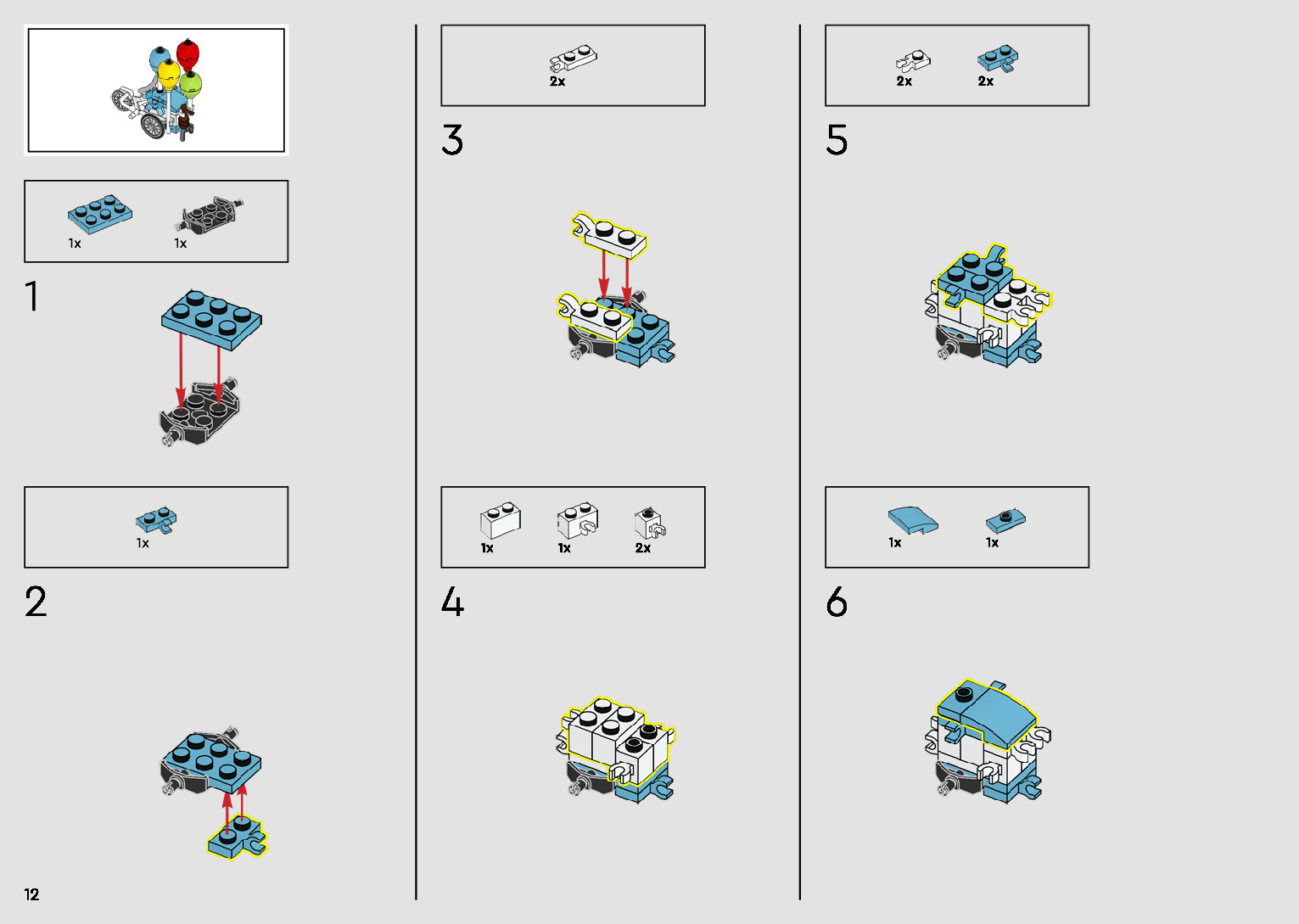 1x 1x

1

1x

2

12

2x

3

1x 1x 2x

4

2x 2x

5

1x 1x

6