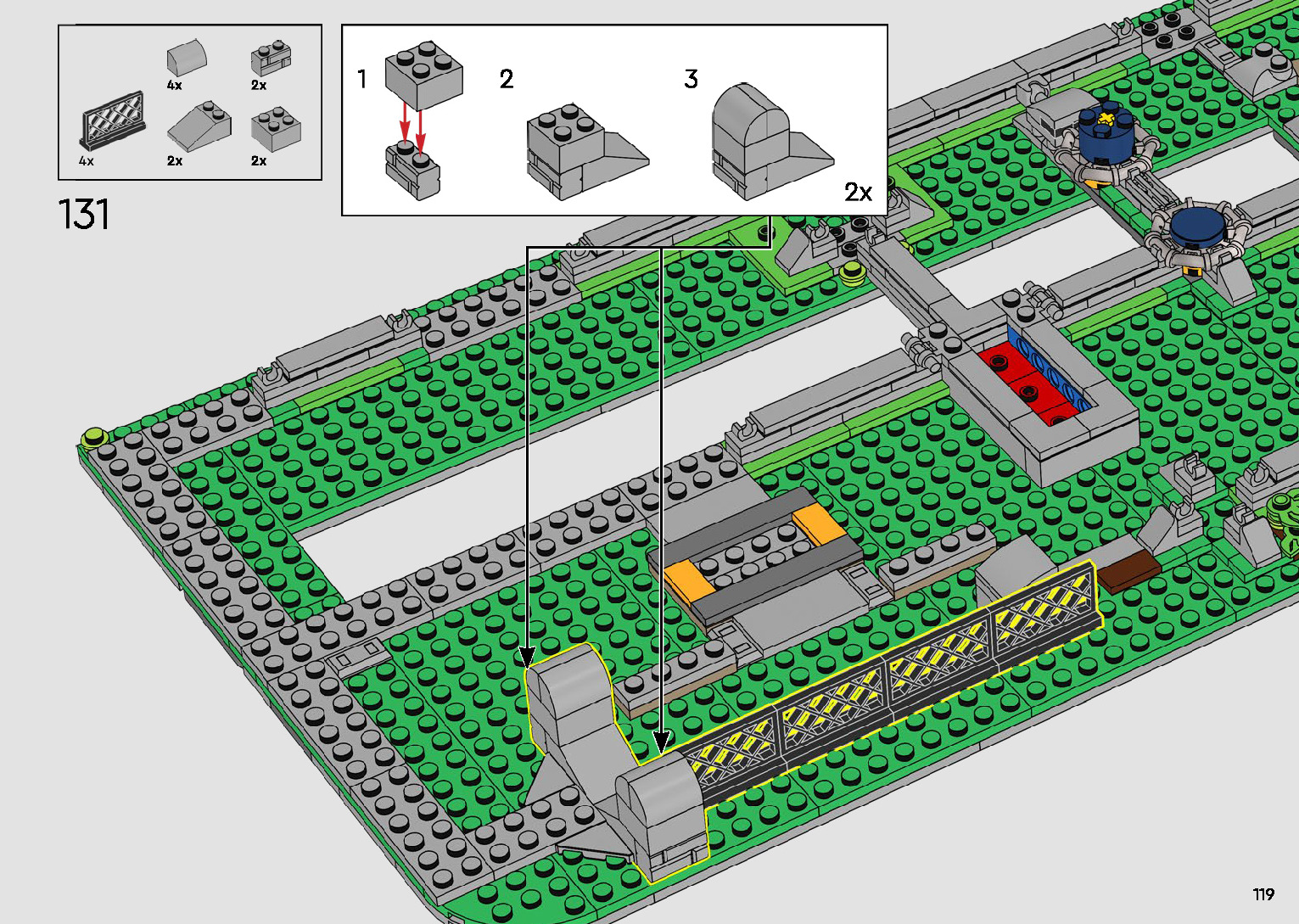 4x 2x
4x 2x 2x

131

1 2 3

2x

119