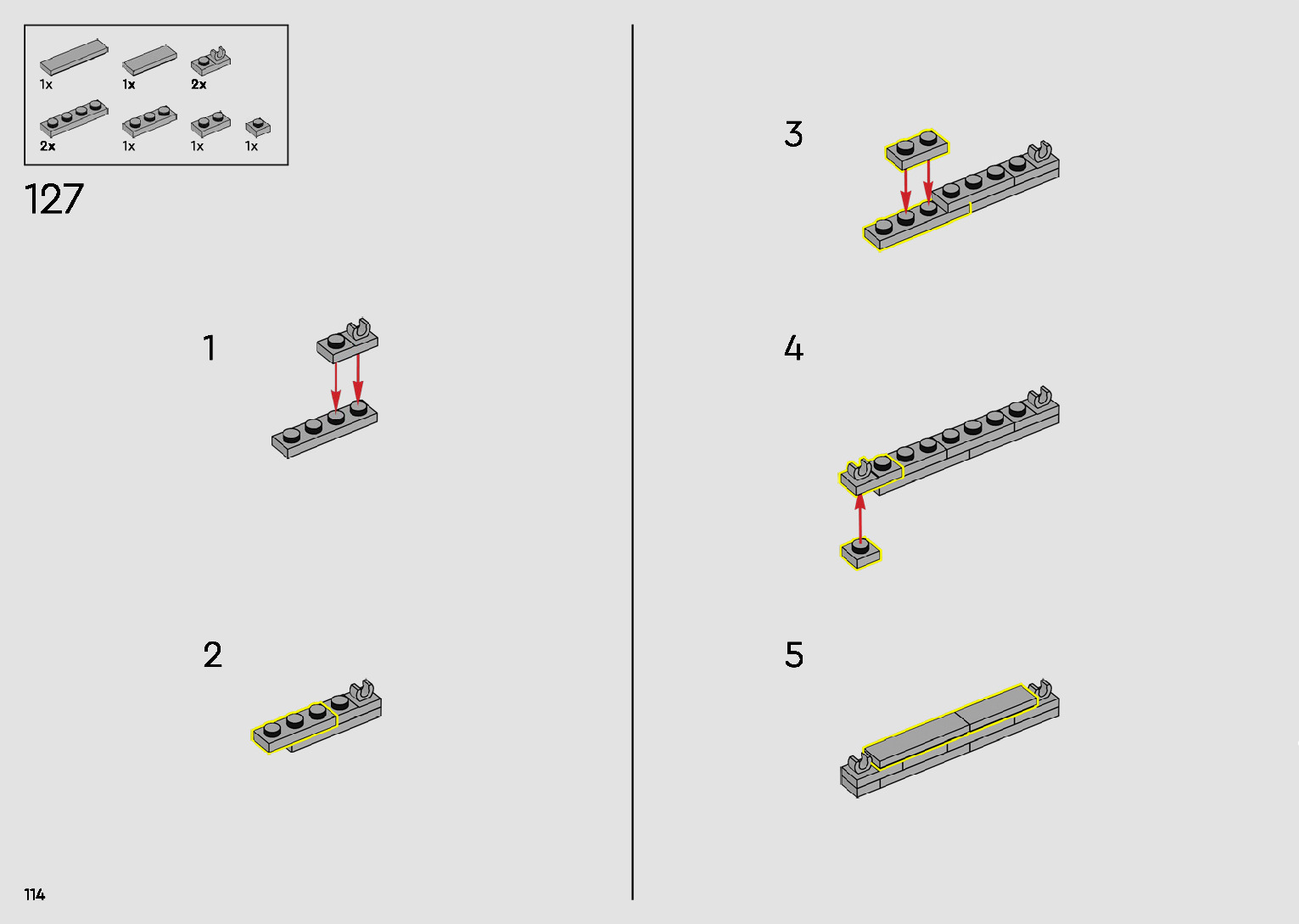 1x 1x 2x

2x 1x 1x 1x

127

1

2

3

4

5

114