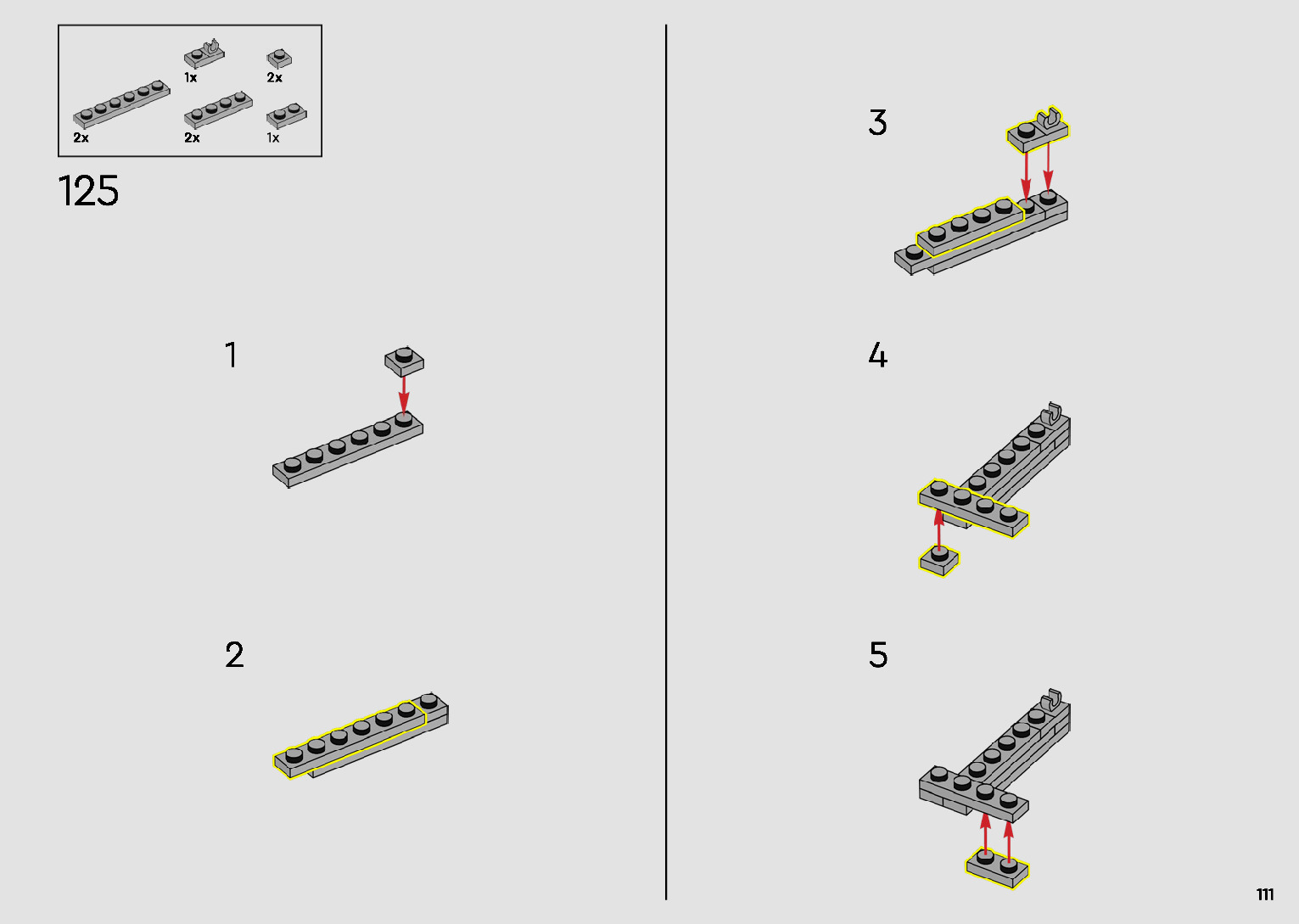 1x
2x
2x
2x
1x

125

1

2

3

4

5

111