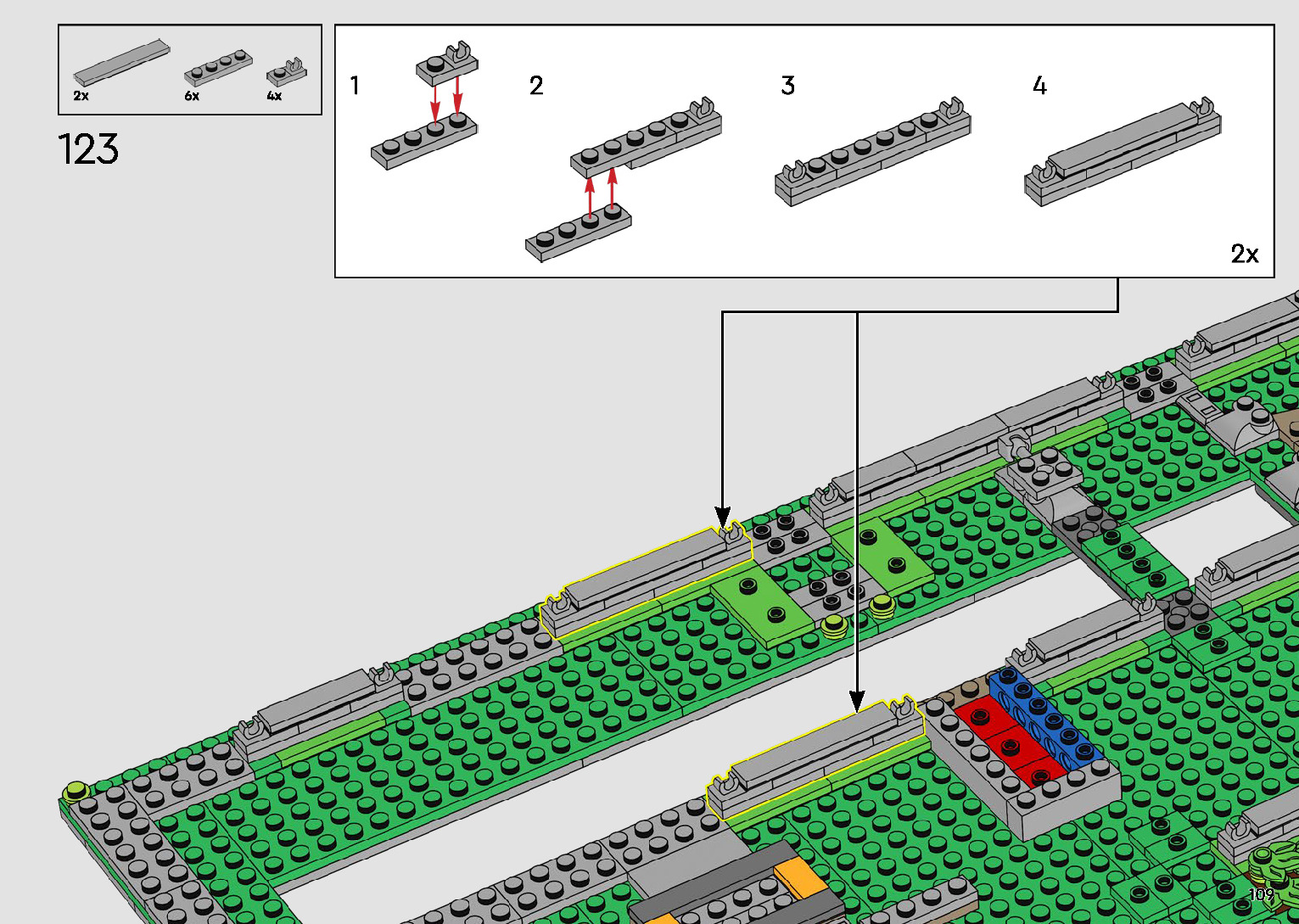 2x
6x
4x

123

1
2
3
4
2x

109