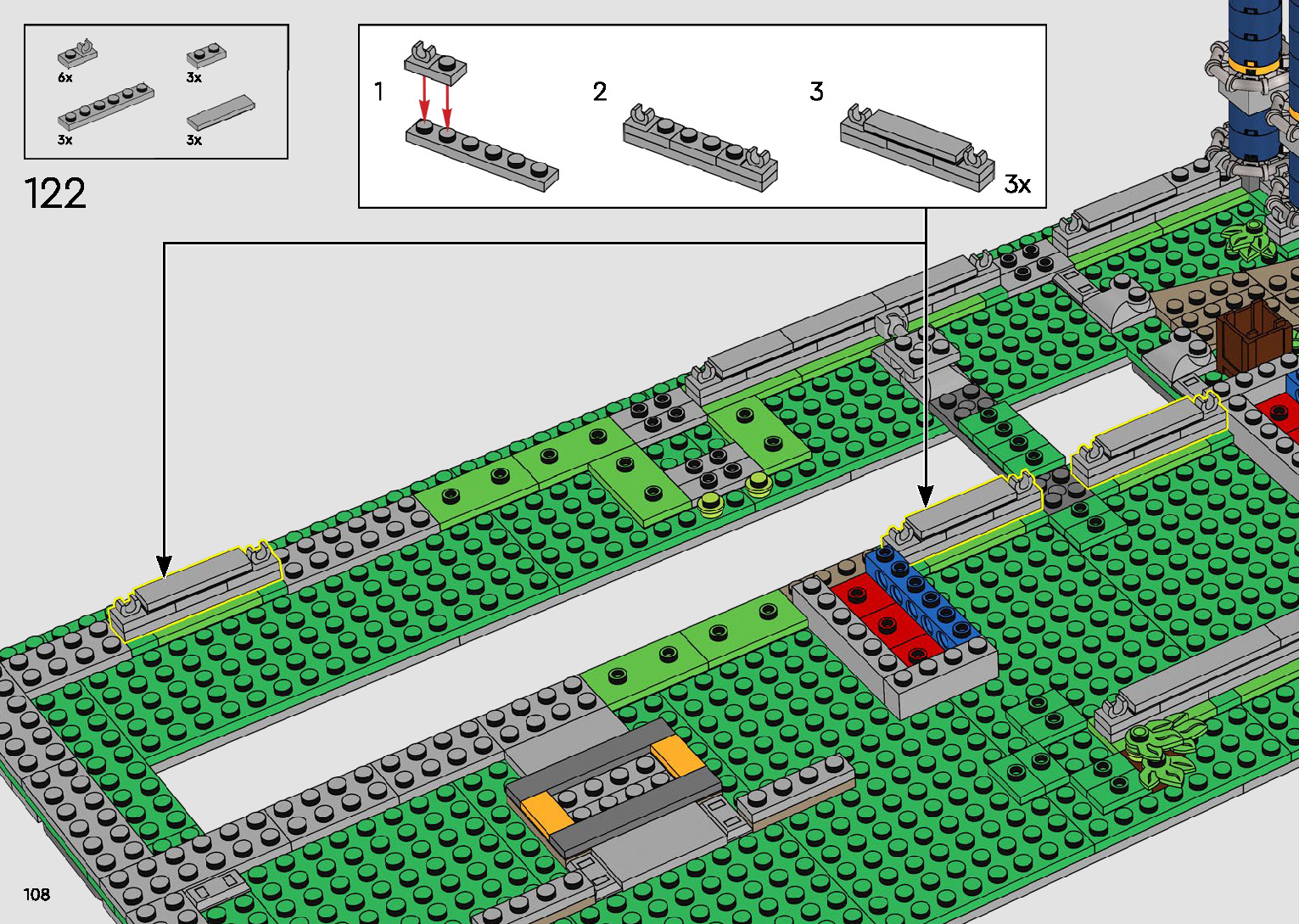 6x
3x
3x
3x

122

1
2
3
3x

108