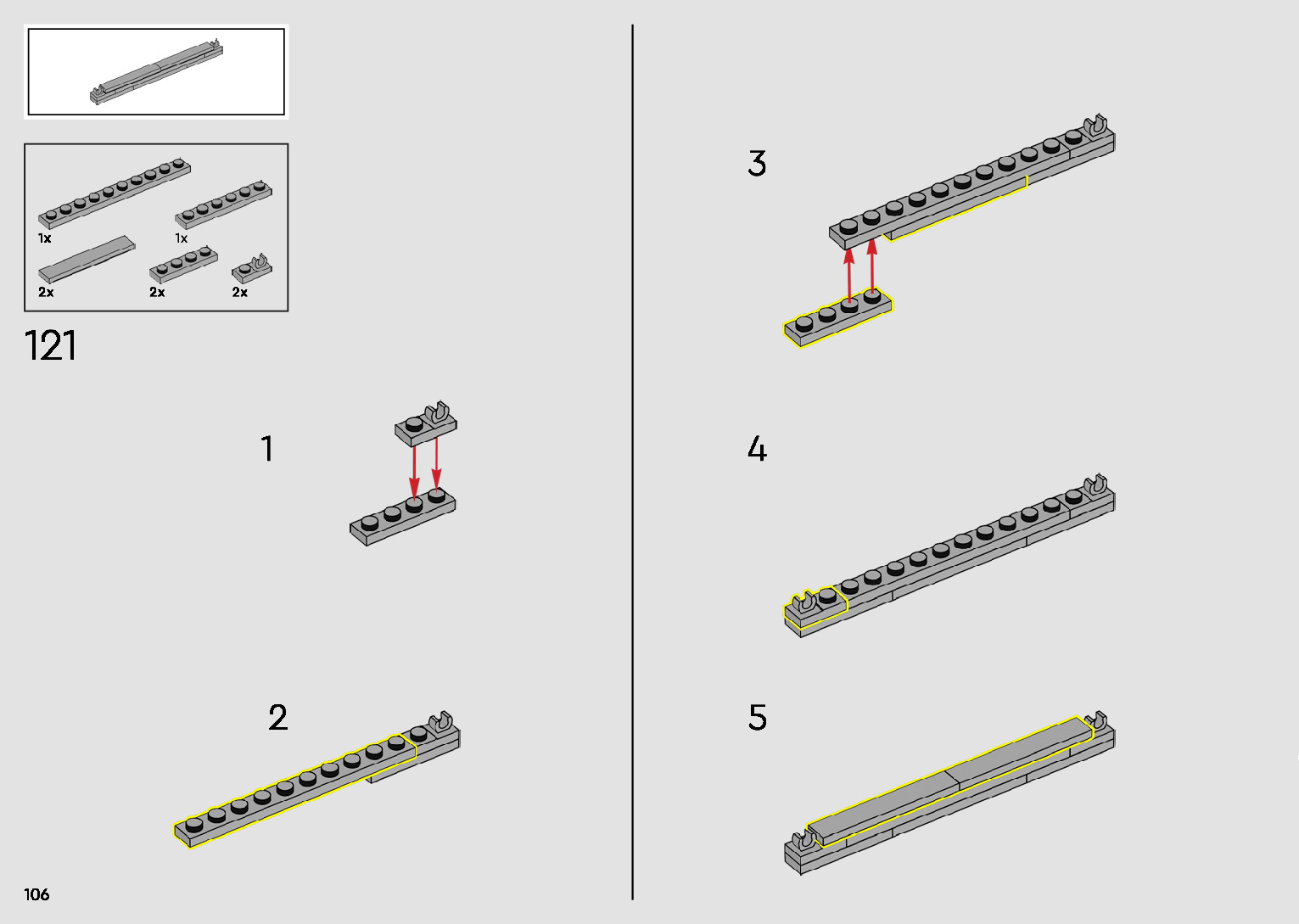 1x
1x
2x
2x
2x

121

1

2

3

4

5

106