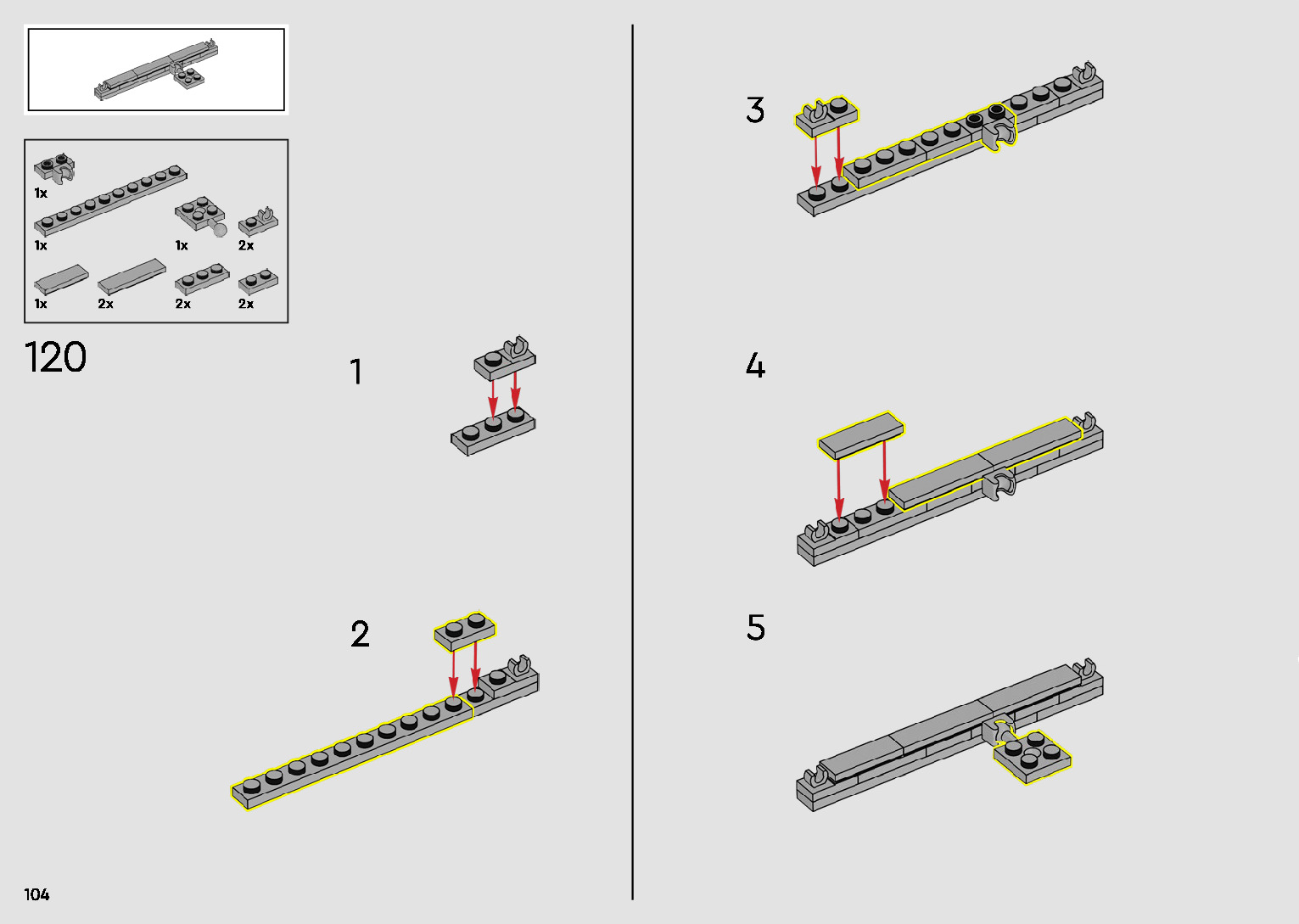 1x

1x 1x 2x

1x 2x 2x 2x

120

1

2

3

4

5

104