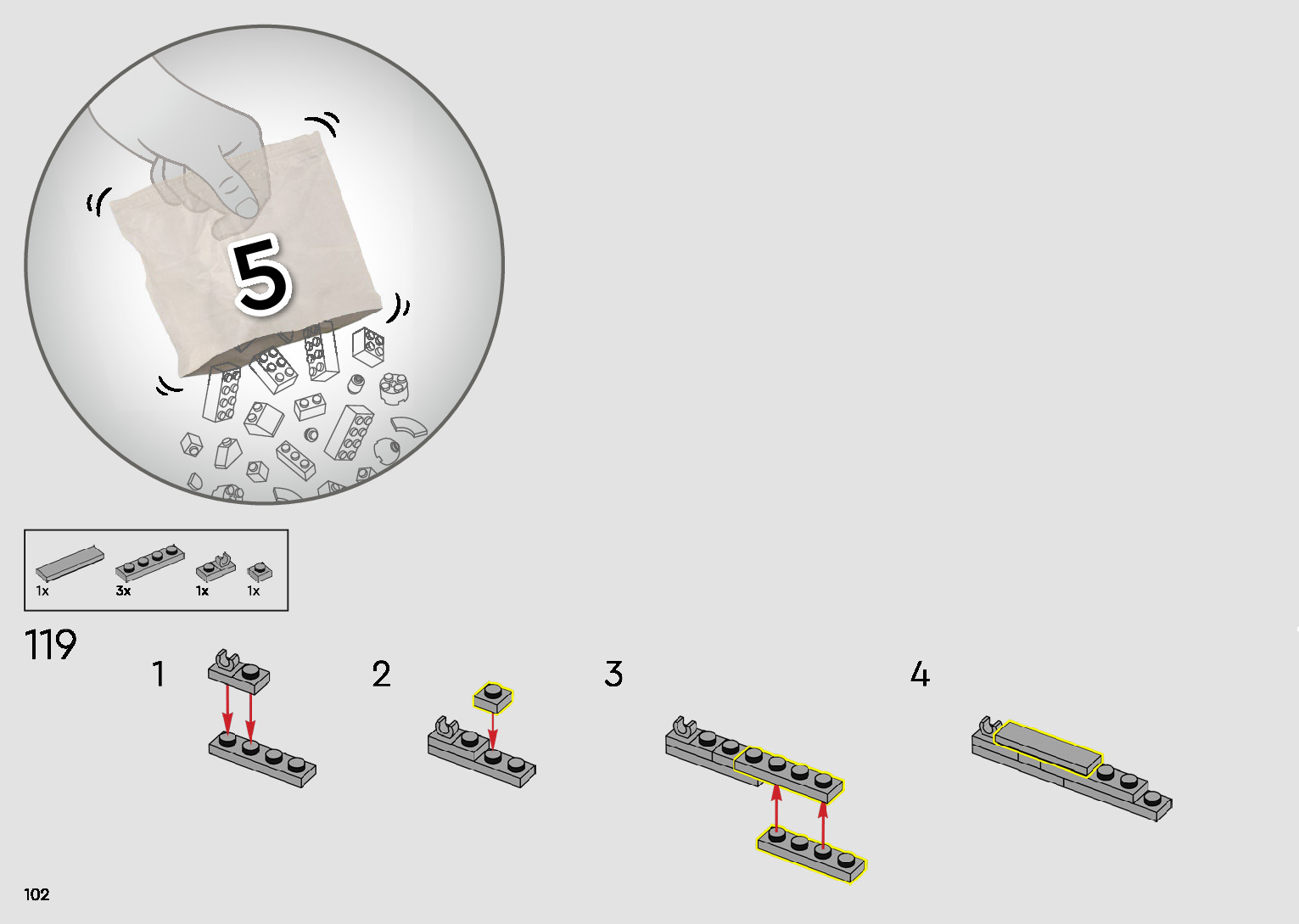 5

1x 3x 1x 1x

119

1

2

3

4

102