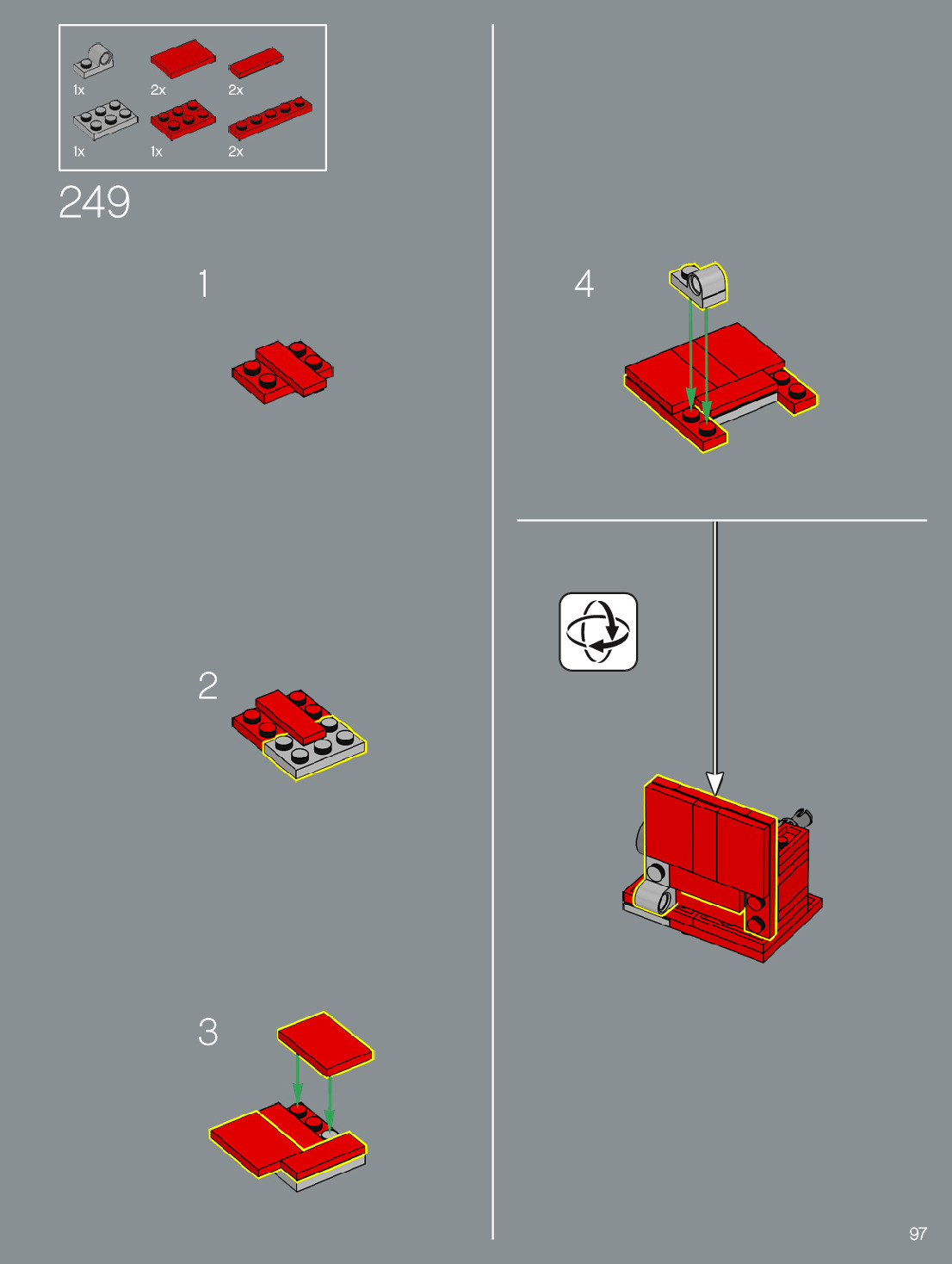 1x
2x
2x
1x
1x
2x

249

1

2

3

4

97