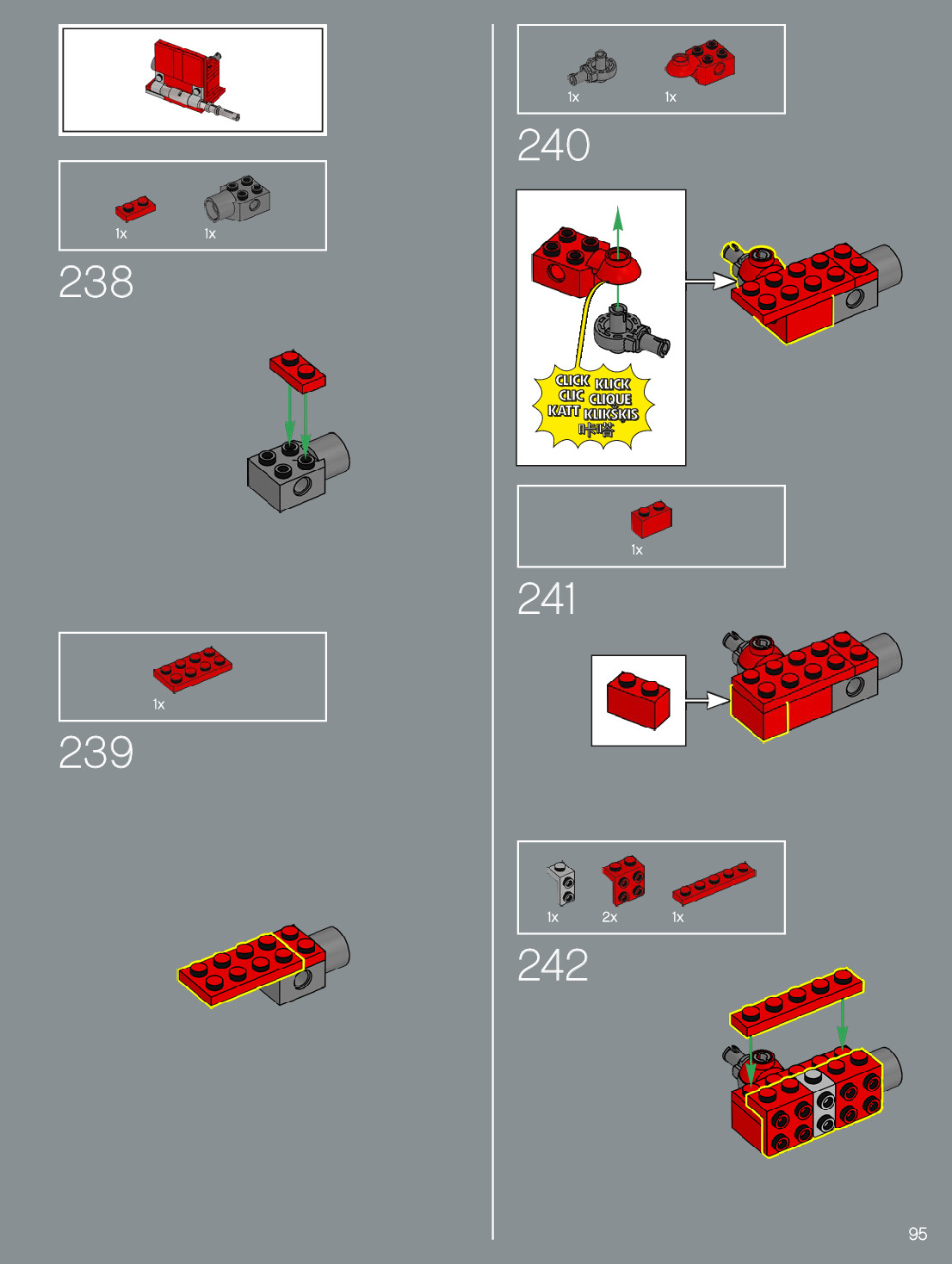 1x 1x

238

1x

239

1x 1x

240

CLICK KLICK
CLIC CLIQUE
KATT KLIKŠKIS
咔嗒

1x

241

1x 2x 1x

242

95