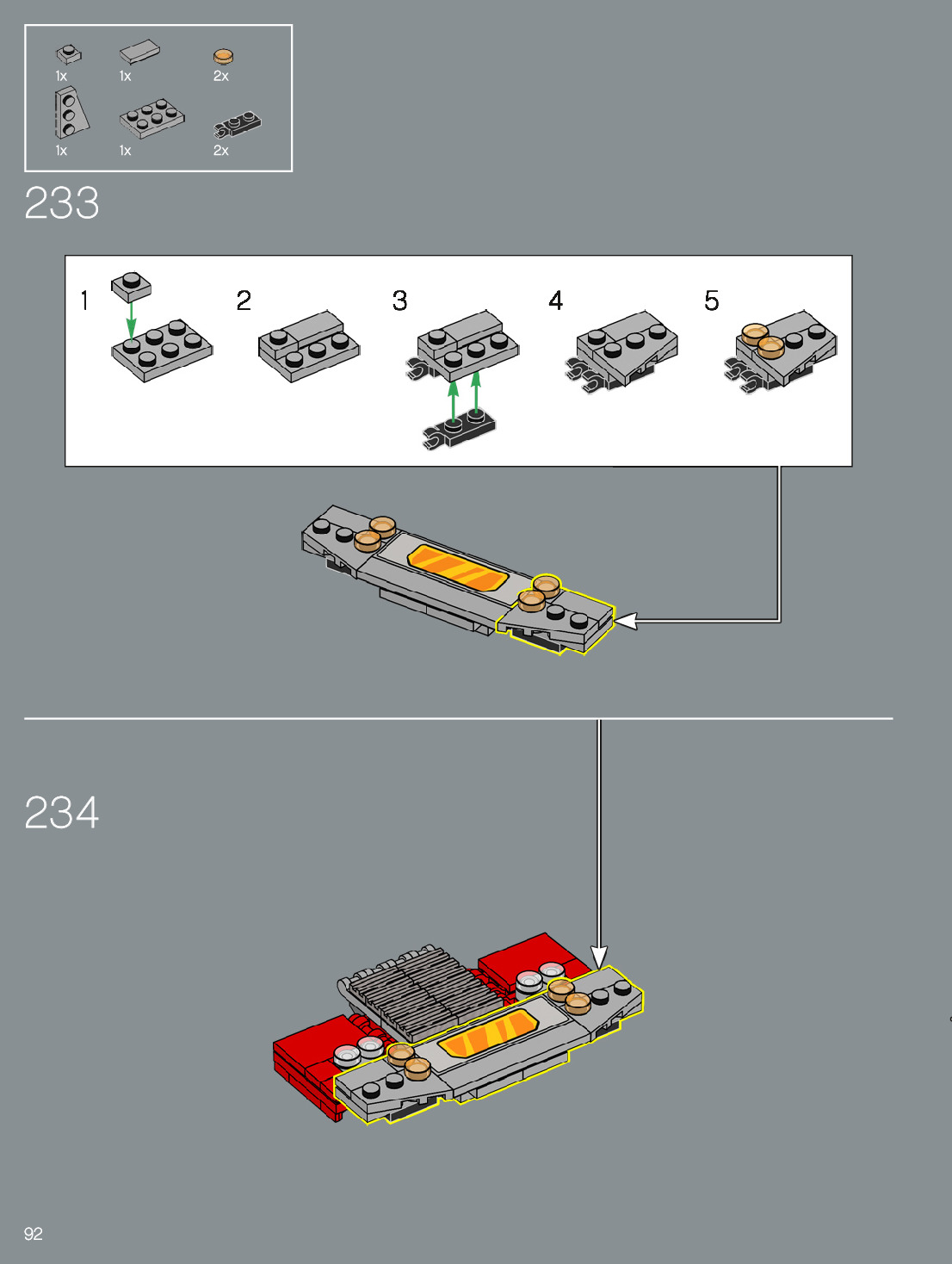 1x 1x 2x
1x 1x 2x

233

1 2 3 4 5

234

92