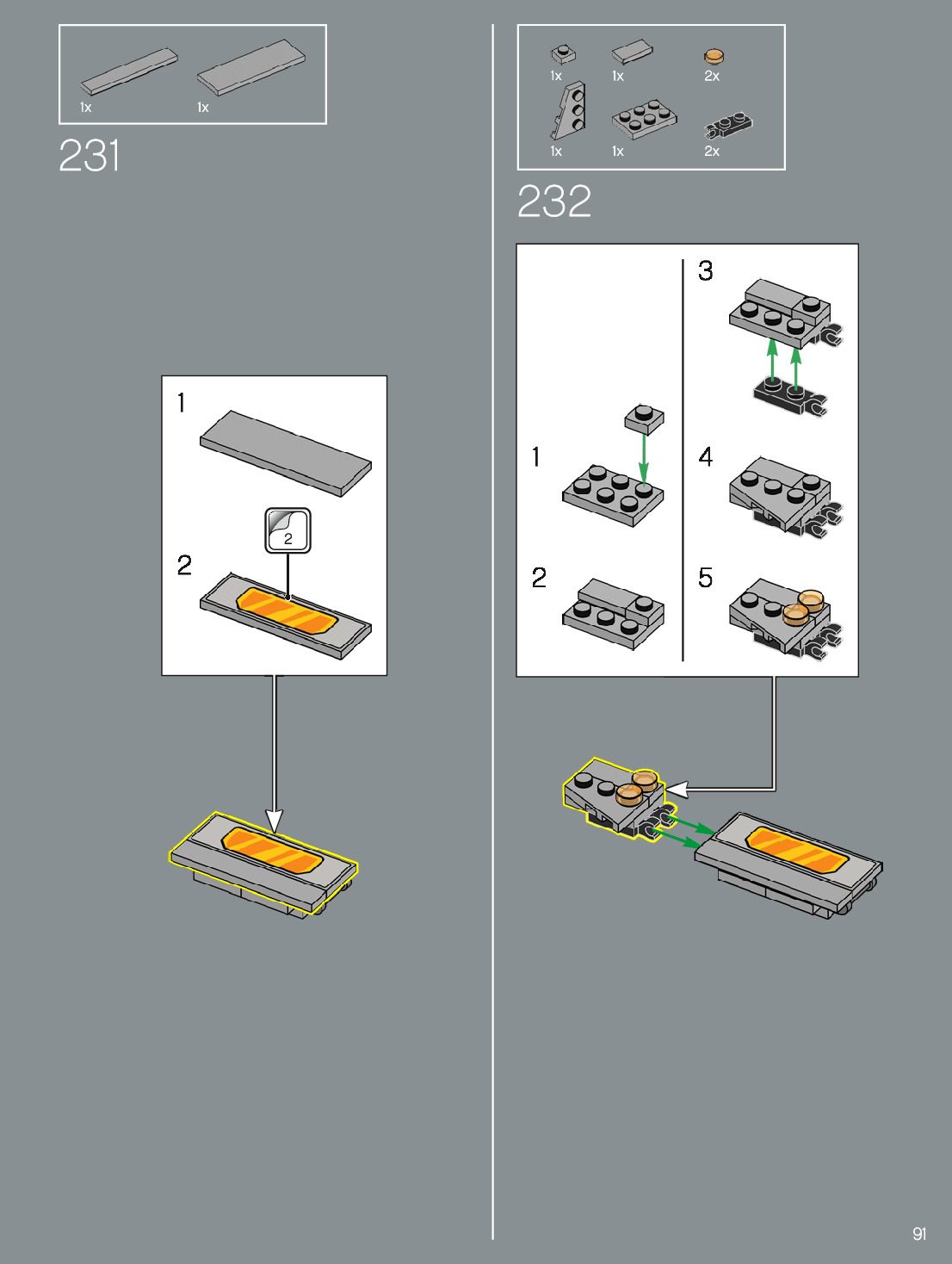 1x 1x

231

1

2

2

1x 1x 2x

1x 1x 2x

232

1

2

3

4

5

91