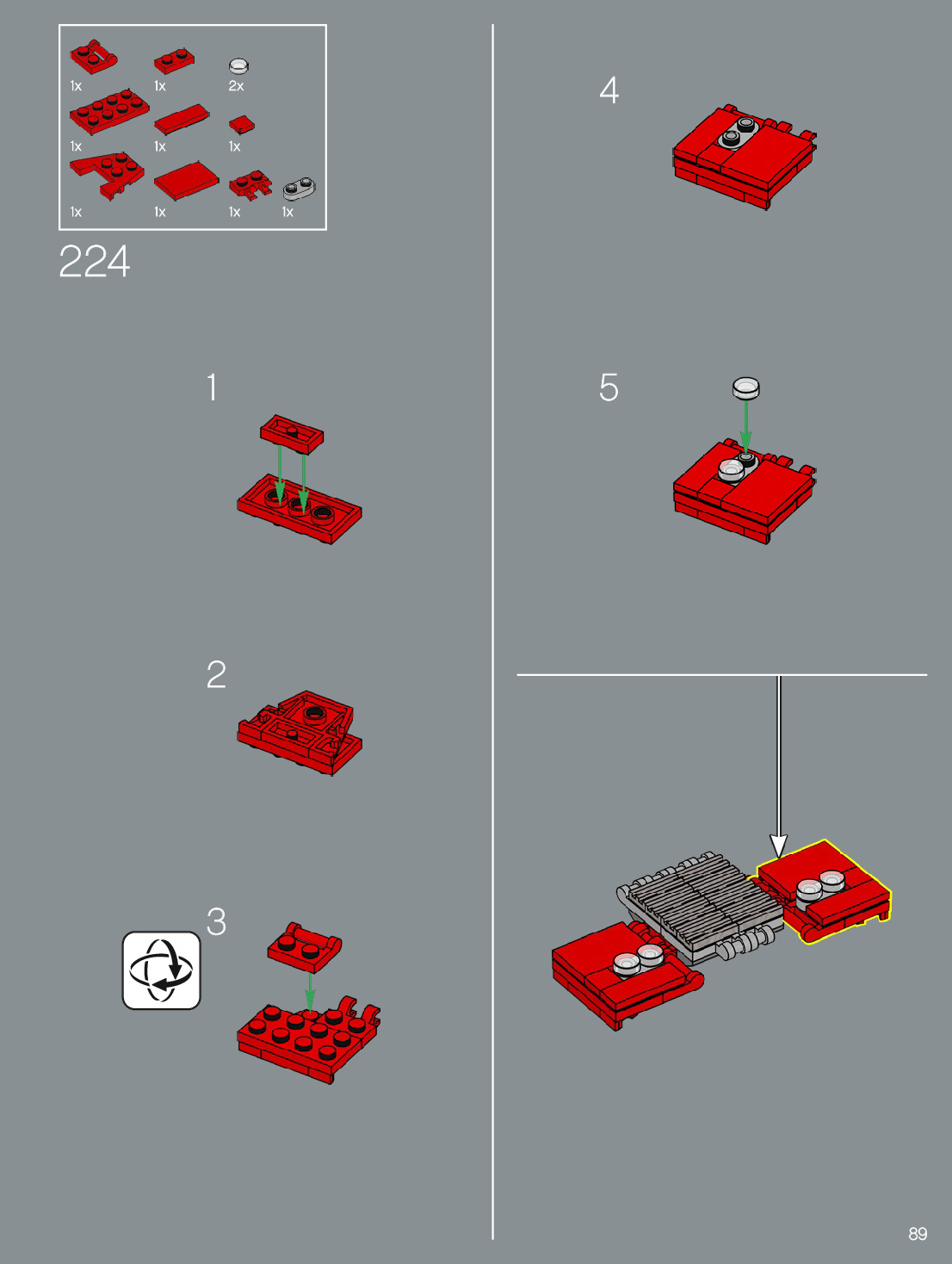 1x 1x 2x
1x 1x 1x
1x 1x 1x 1x

224

1

2

3

4

5

89