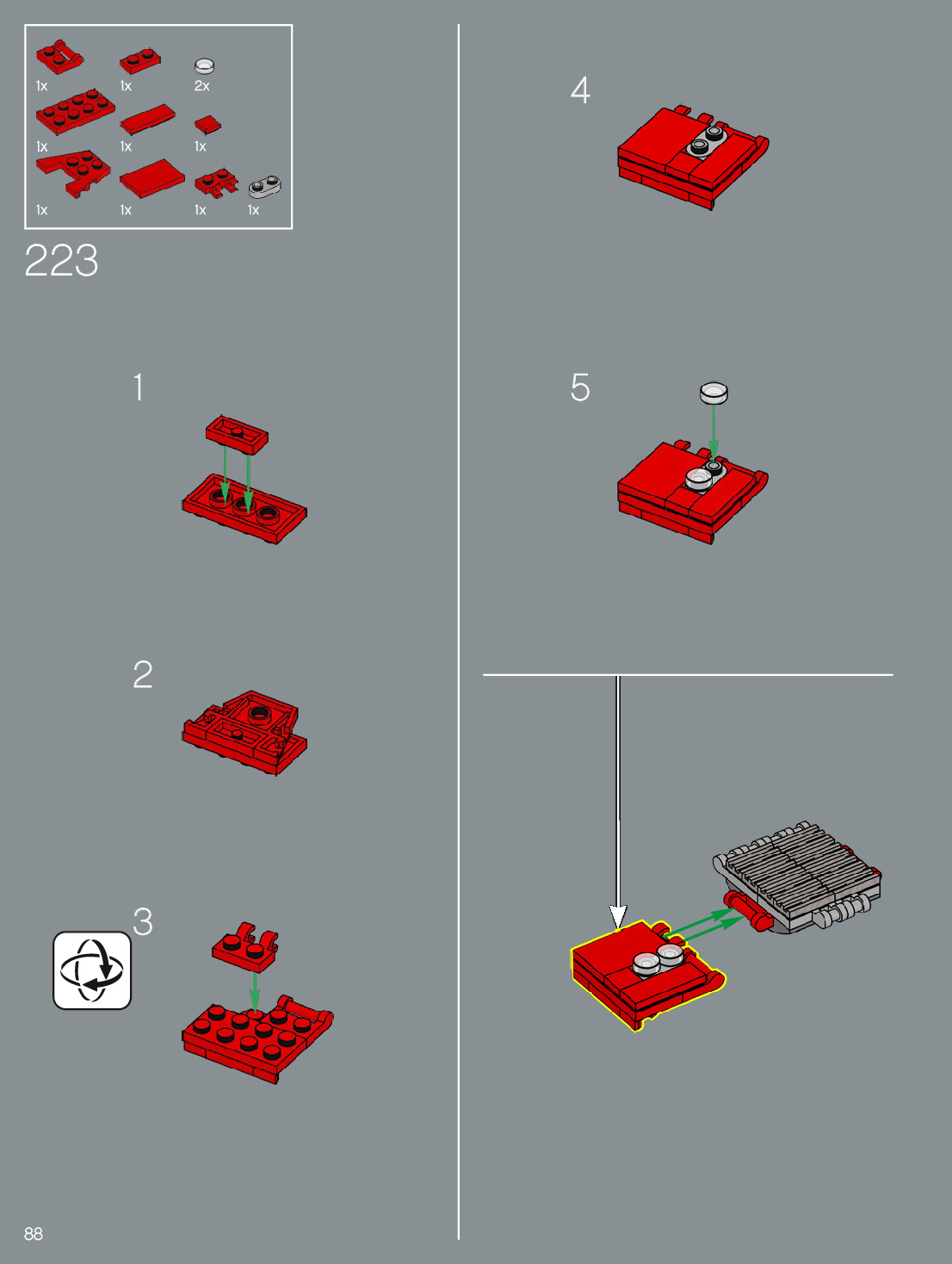 1x
1x
2x
1x
1x
1x
1x
1x
1x
1x

223

1

2

3

4

5

88