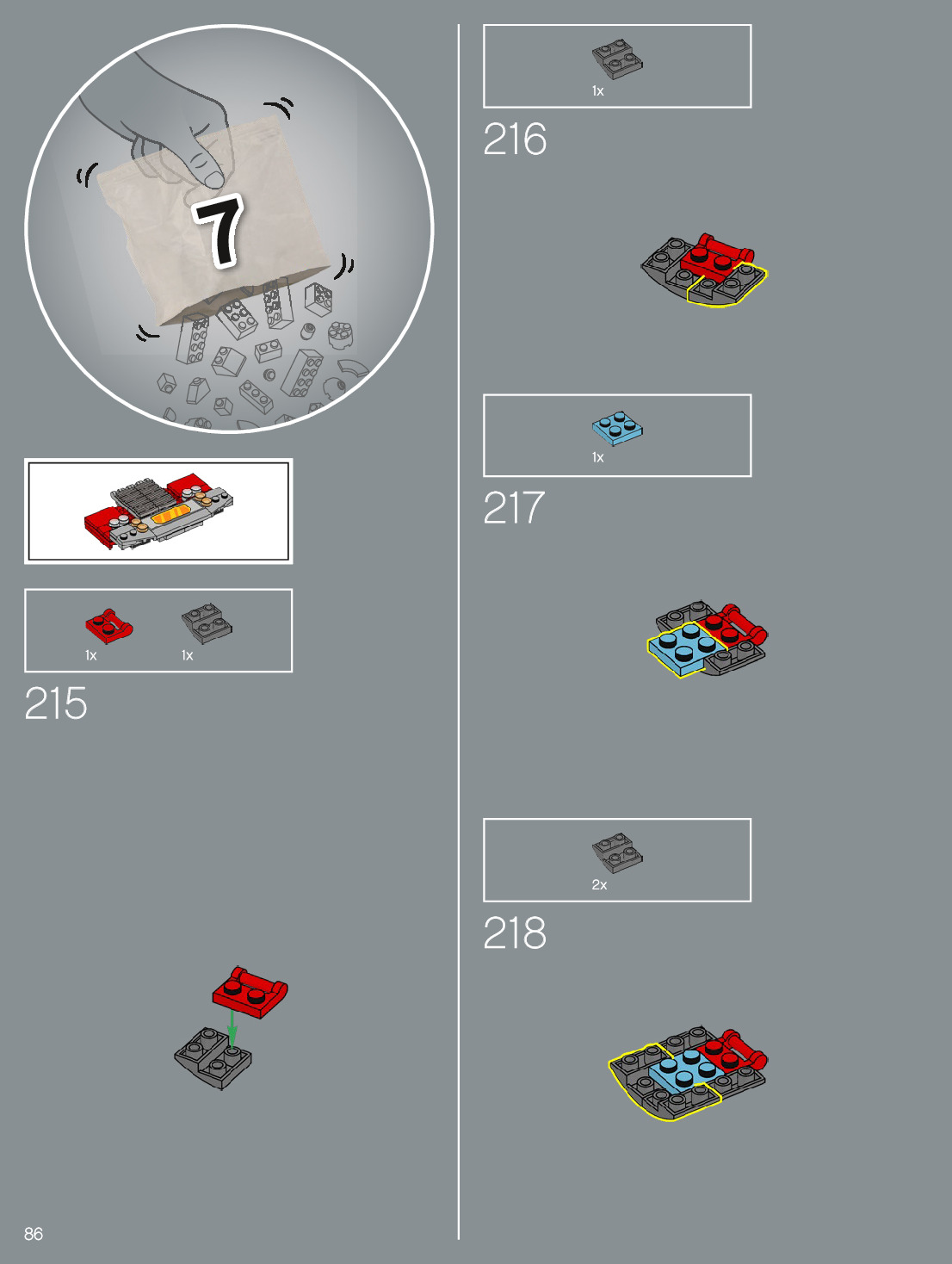 7

1x 1x

215

86

1x

216

1x

217

2x

218