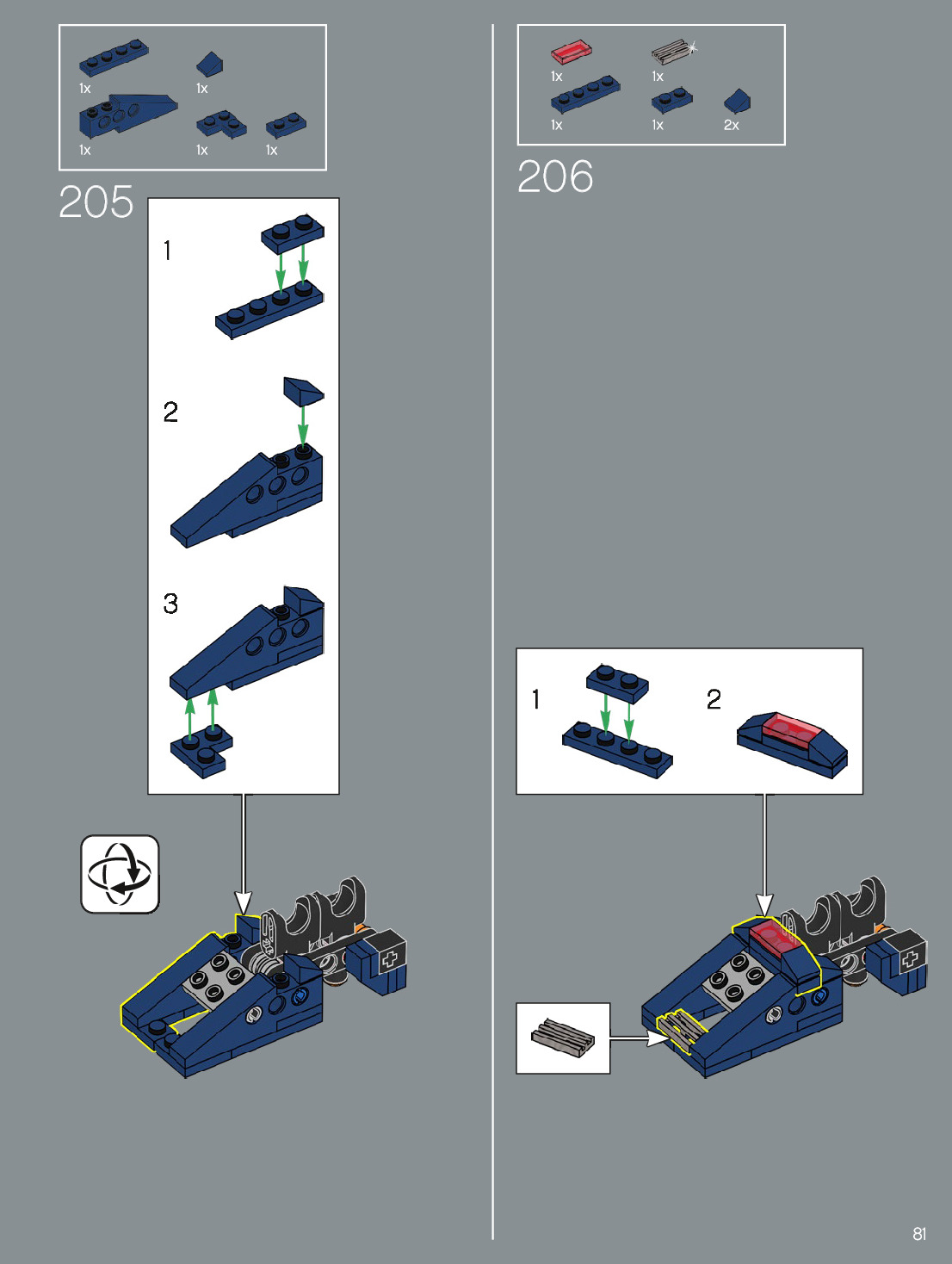 1x
1x
1x
1x
1x

205

1
2
3

1x
1x
1x
1x
2x

206

1
2

81