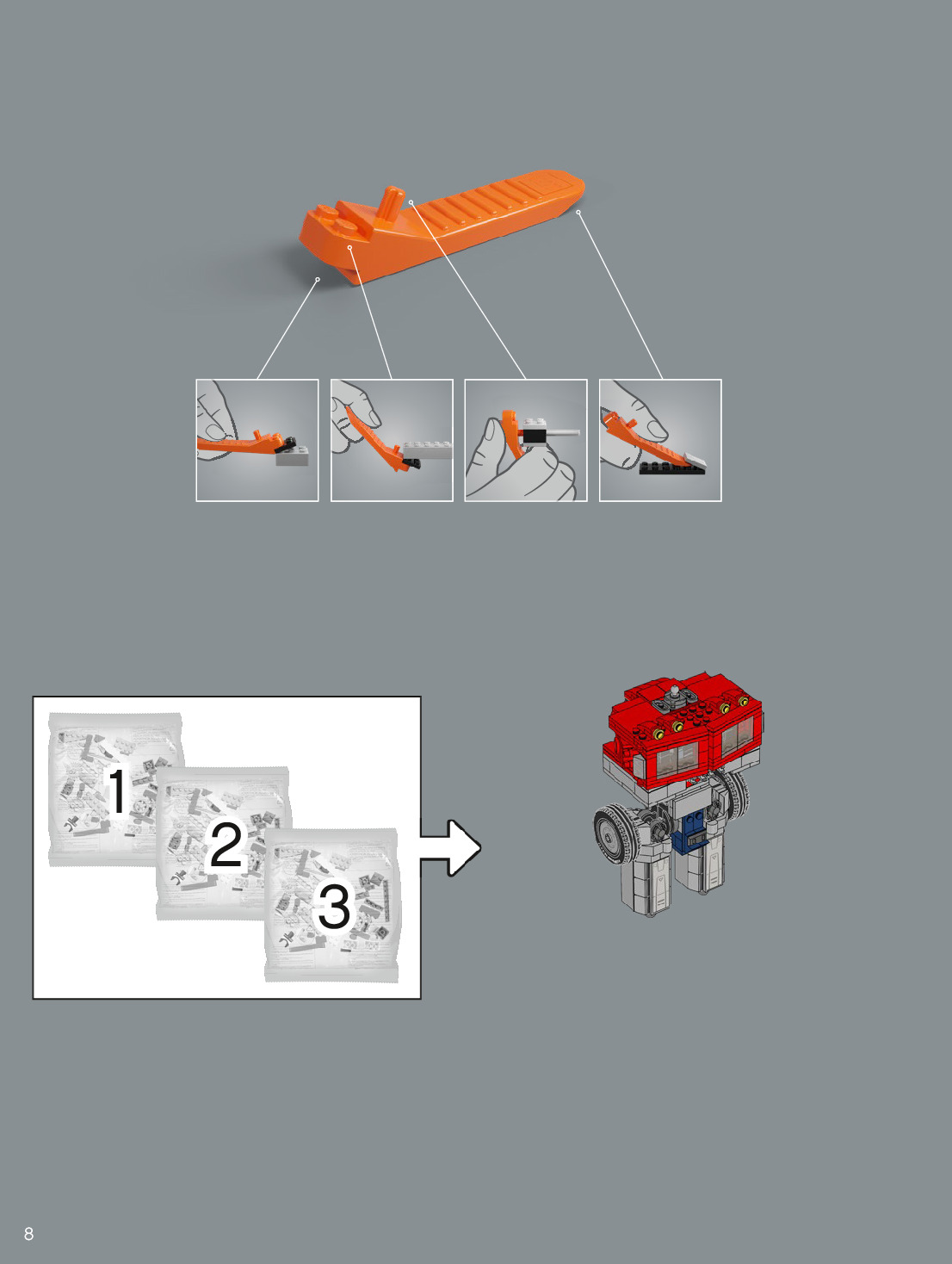 1

2

3

8