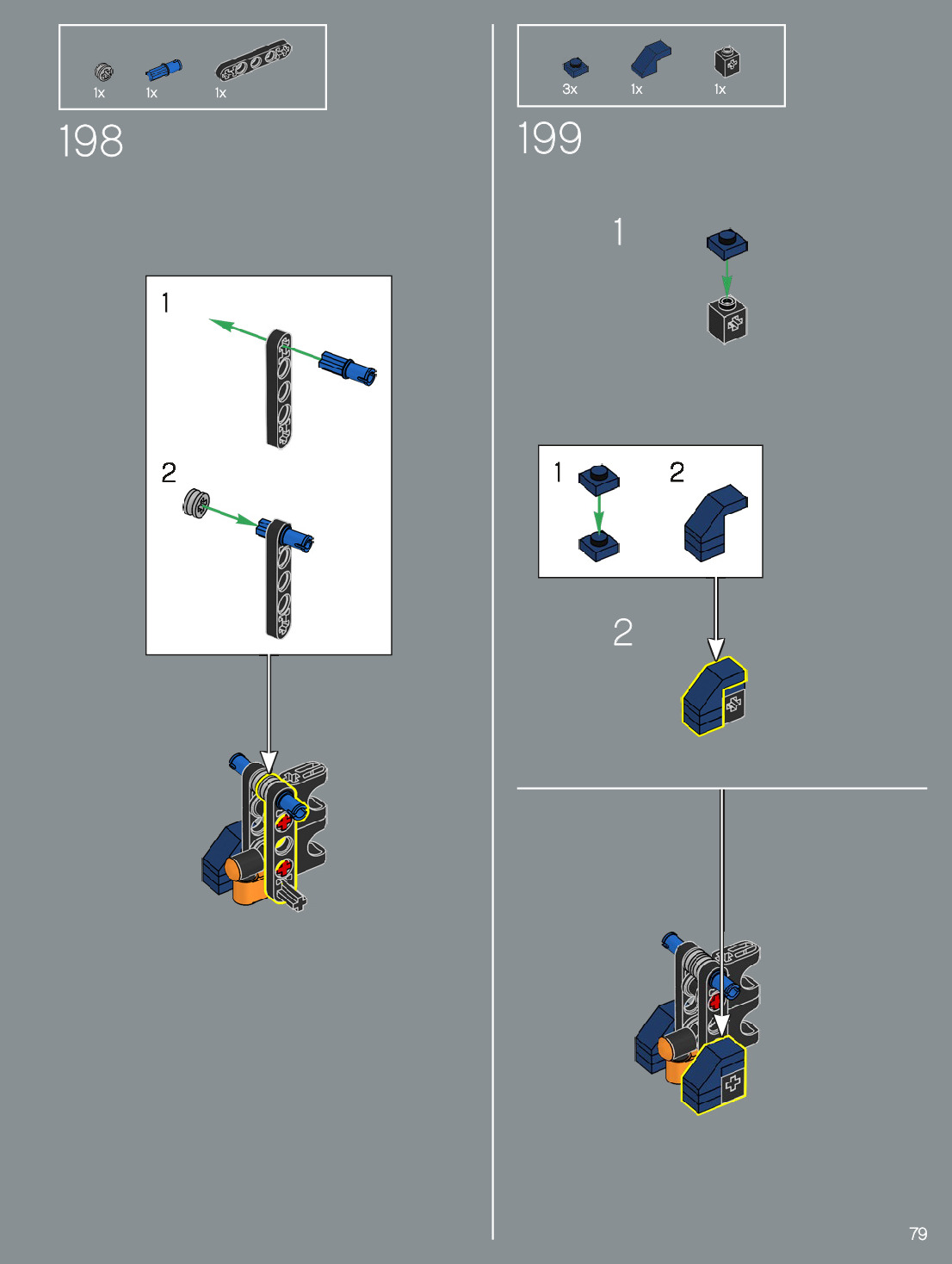 1x 1x 1x

198

1

2

3x 1x 1x

199

1

1 2

2

79