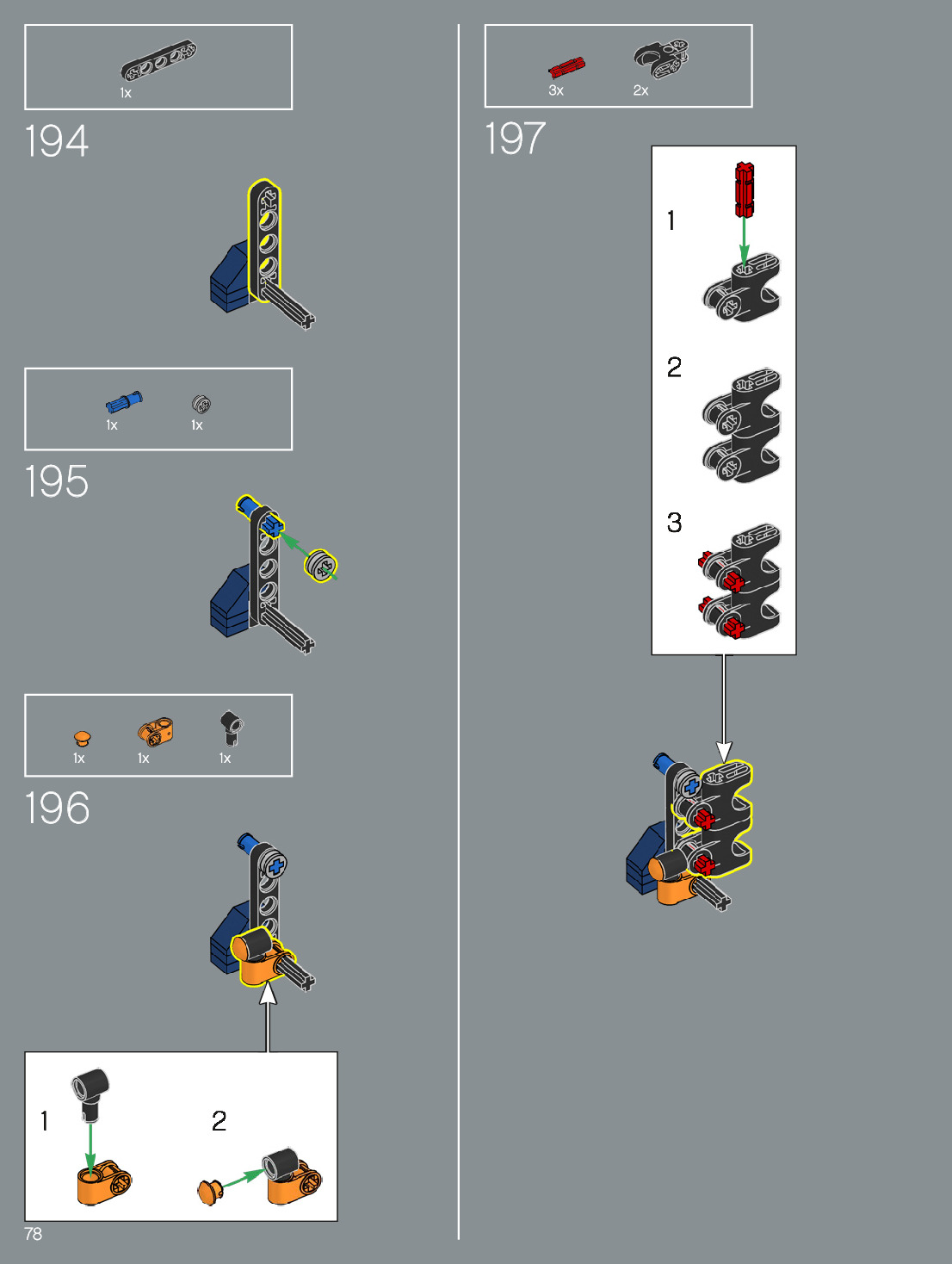 1x

194

1x 1x

195

1x 1x 1x

196

1

2

78

3x 2x

197

1

2

3