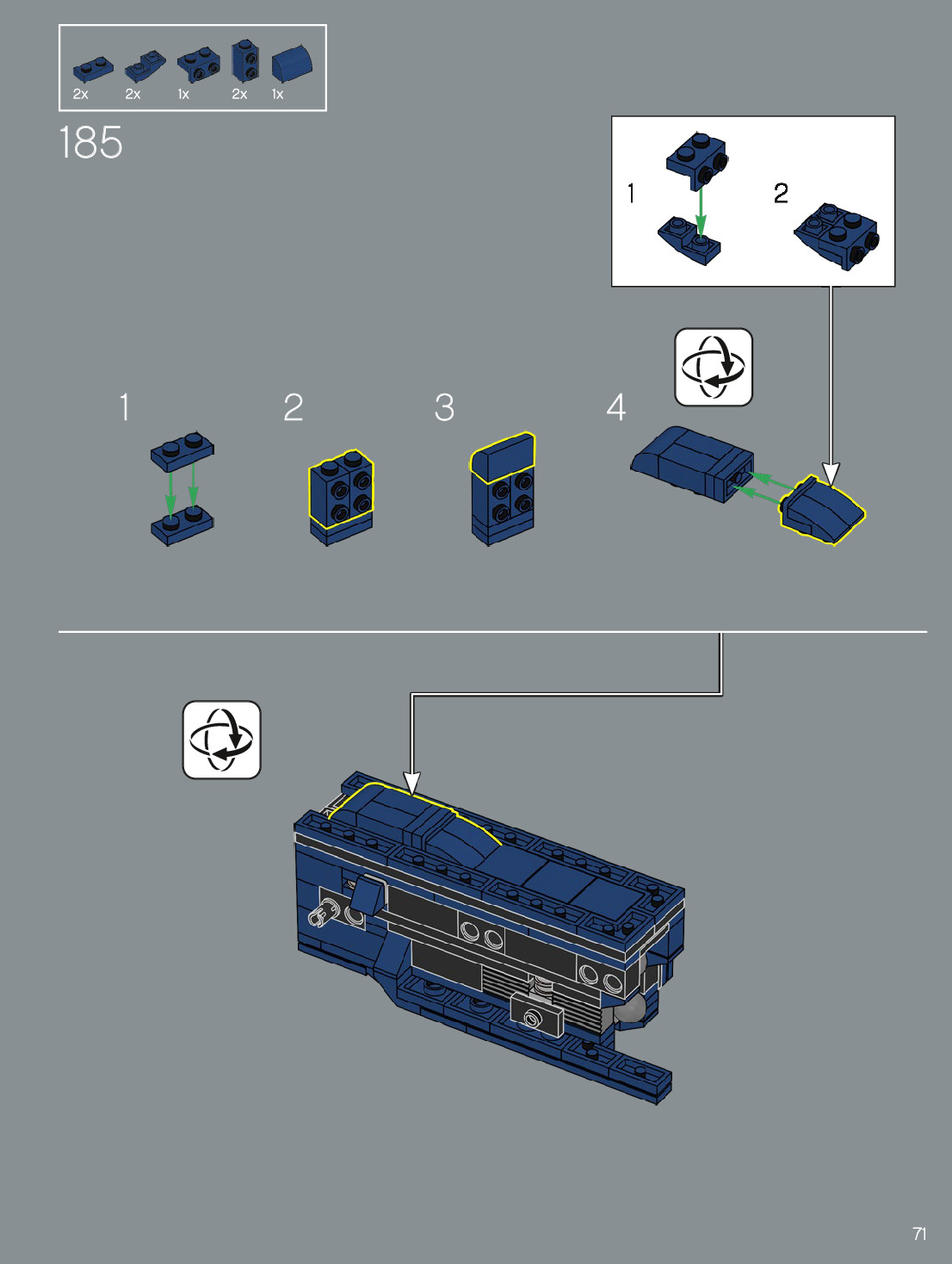 2x 2x 1x 2x 1x

185

1 2

1 2 3 4

71