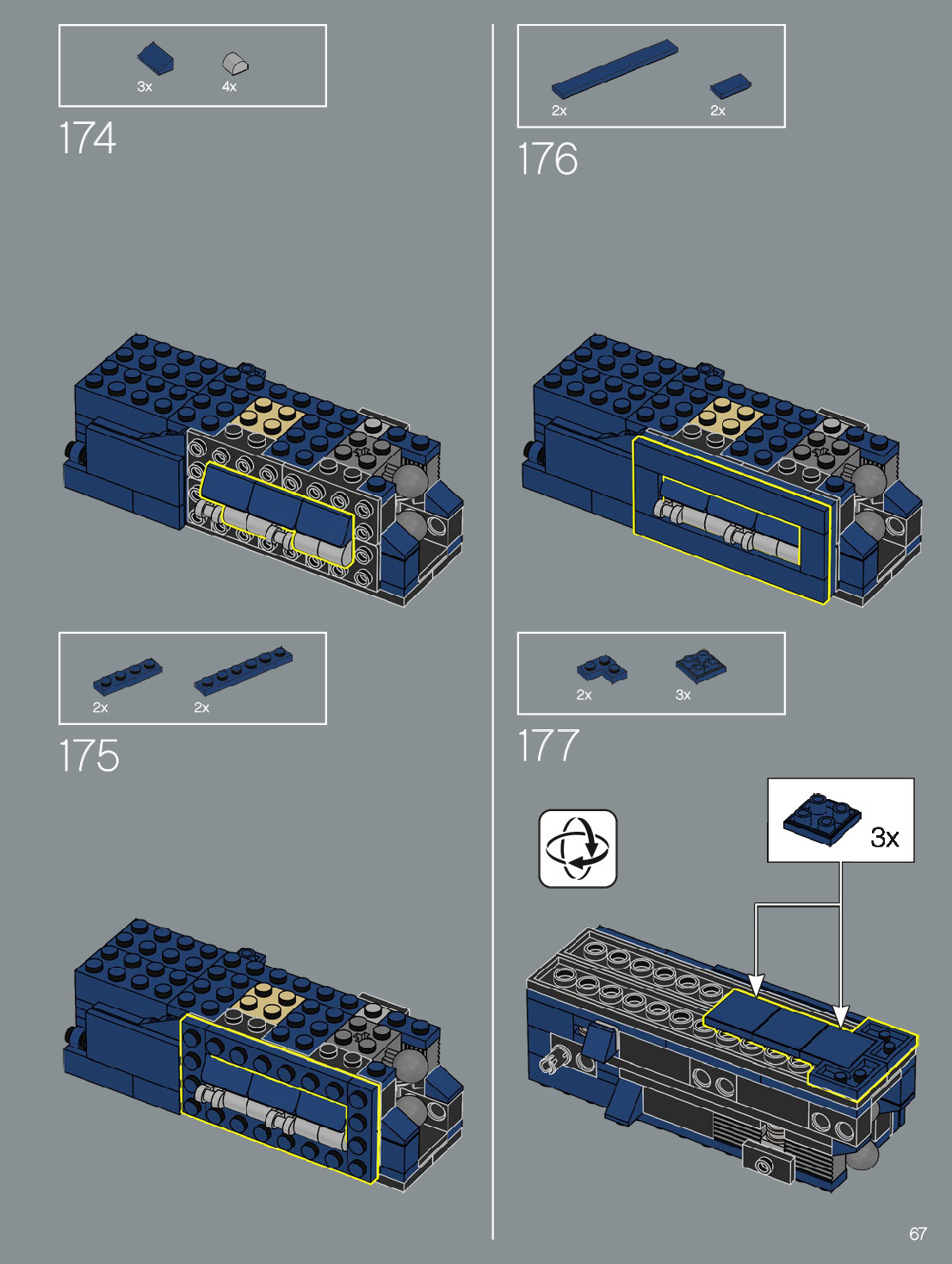 3x 4x

174

2x 2x

175

2x 2x

176

2x 3x

177

3x

67