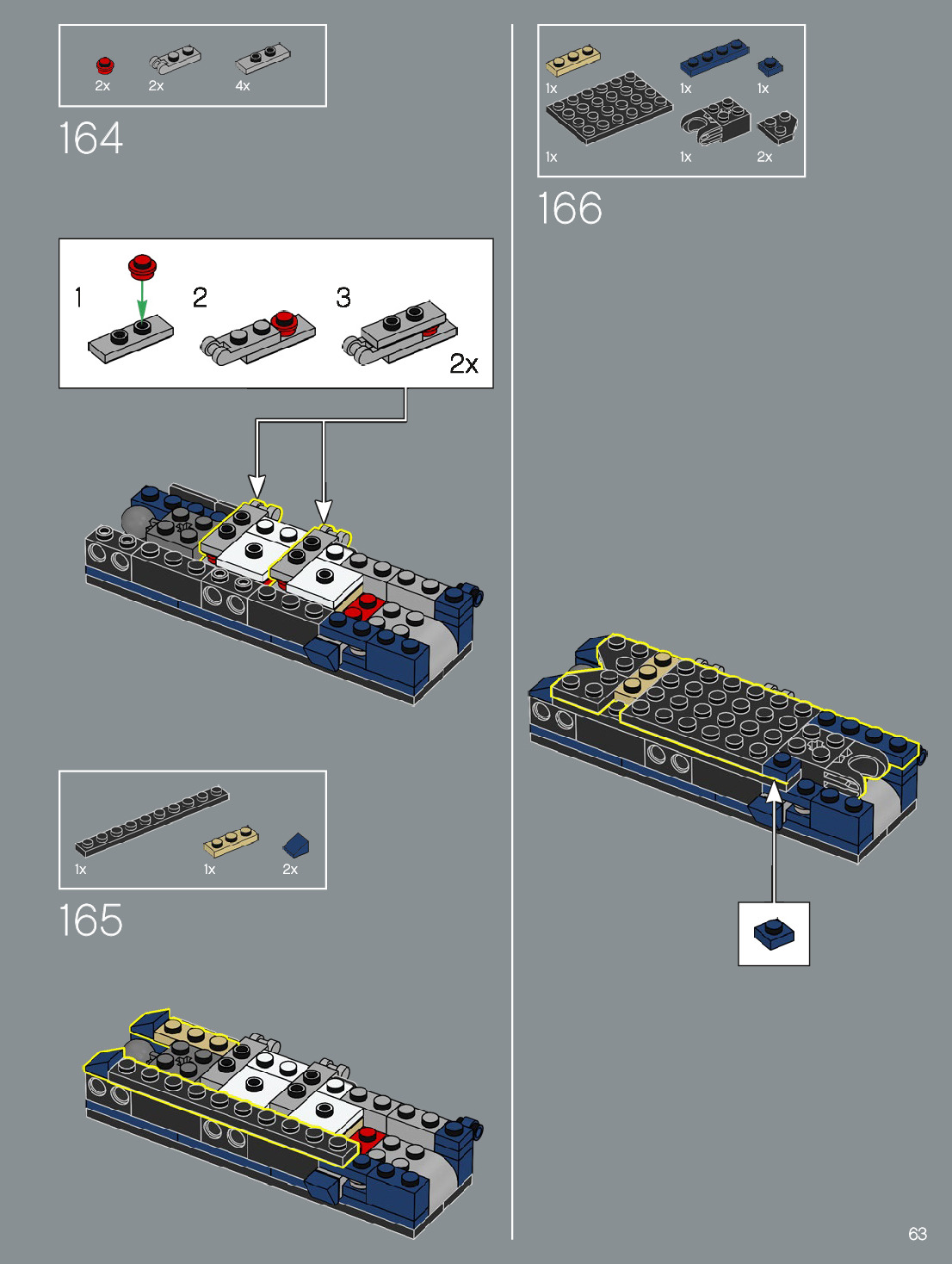 2x 2x 4x

164

1 2 3

2x

1x 1x 2x

165

1x 1x 1x

1x 1x 2x

166

63