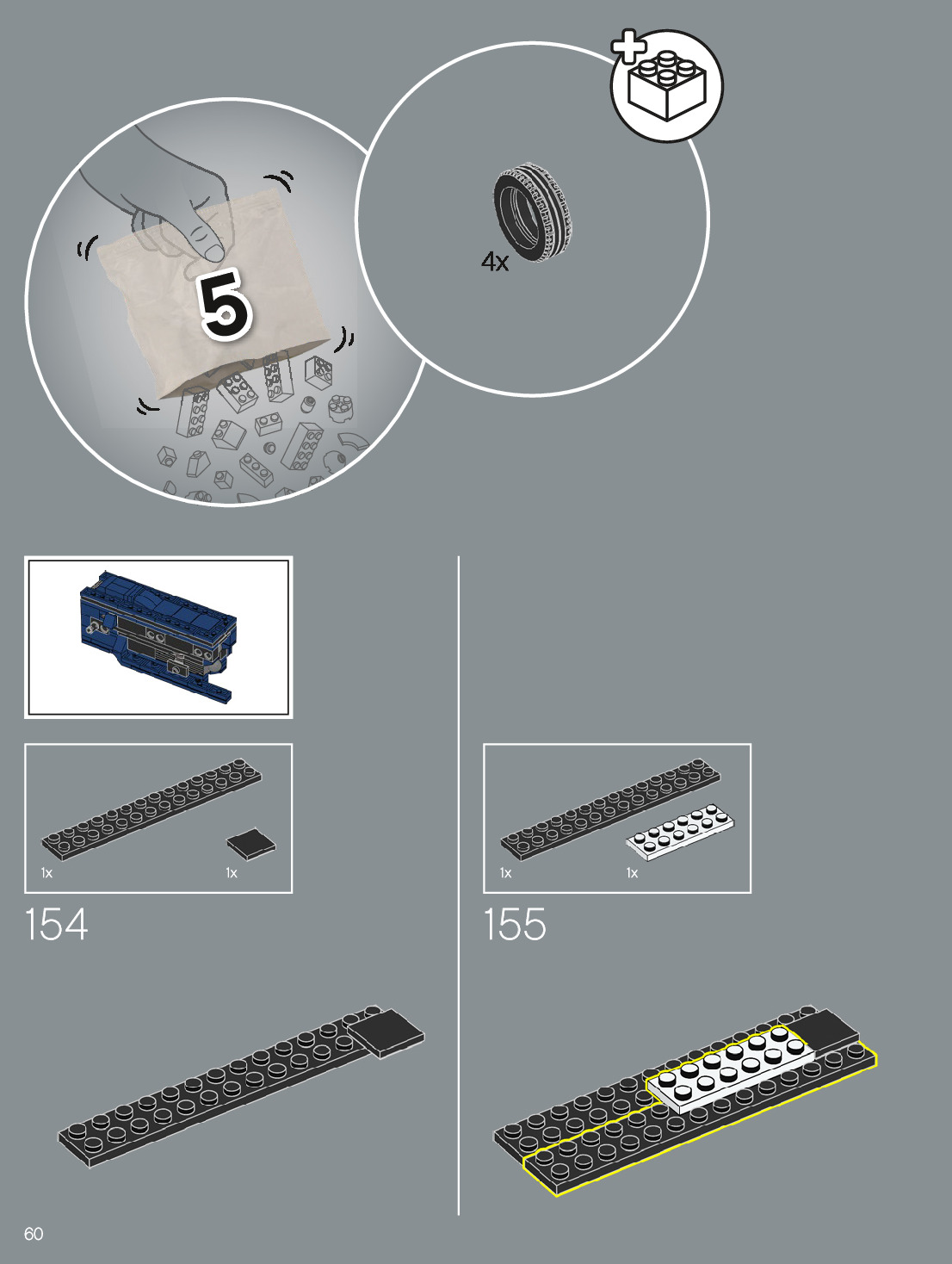 5

4x

1x

1x

154

1x

1x

155

60